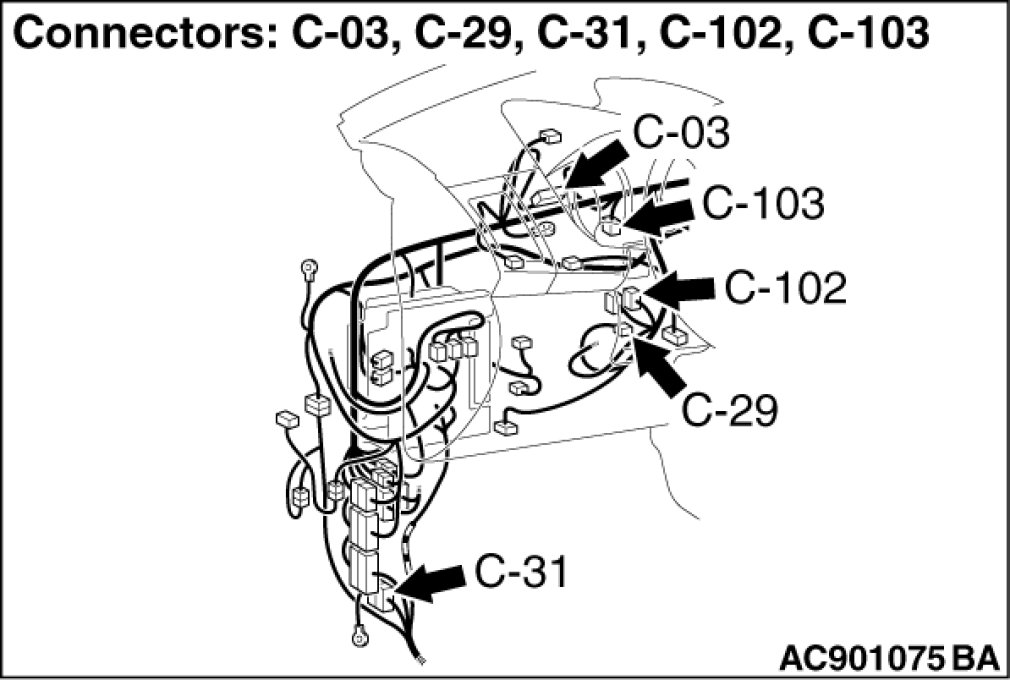 Connectors: C-03, C-29, C-31, C-102, C-103

C-03

C-103

C-102

C-29

C-31

AC901075 BA