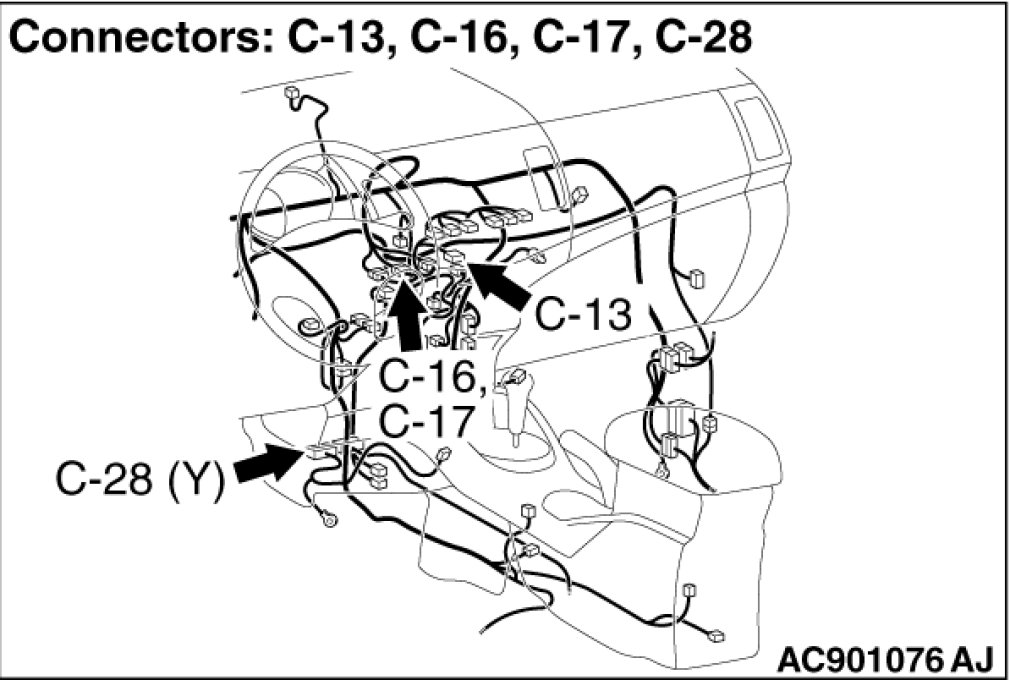 Connectors: C-13, C-16, C-17, C-28

C-13

C-16, C-17

C-28 (Y)

AC901076 AJ