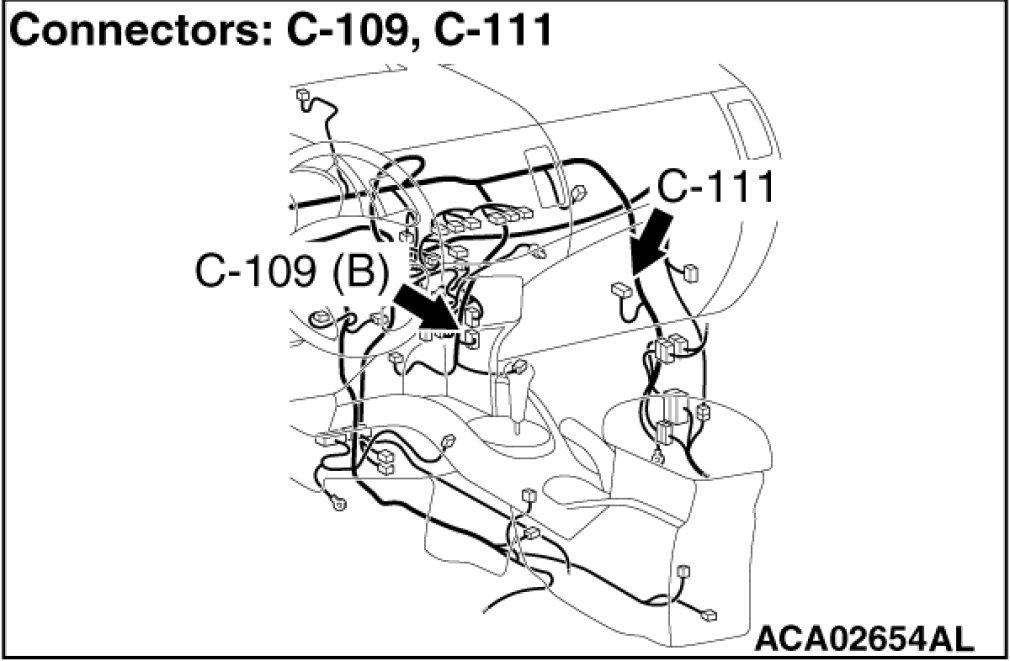 Connectors: C-109, C-111

C-111

C-109 (B)

ACA02654AL