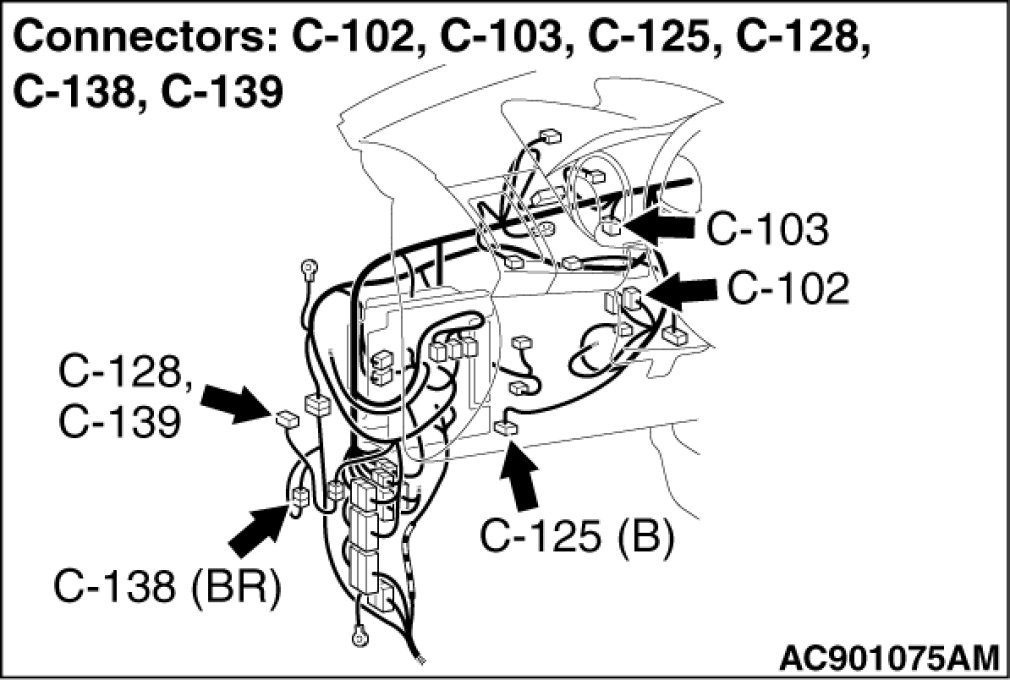 Connectors: C-102, C-103, C-125, C-128, C-138, C-139

C-103

C-102

C-128, C-139

C-125 (B)

C-138 (BR)

AC901075AM