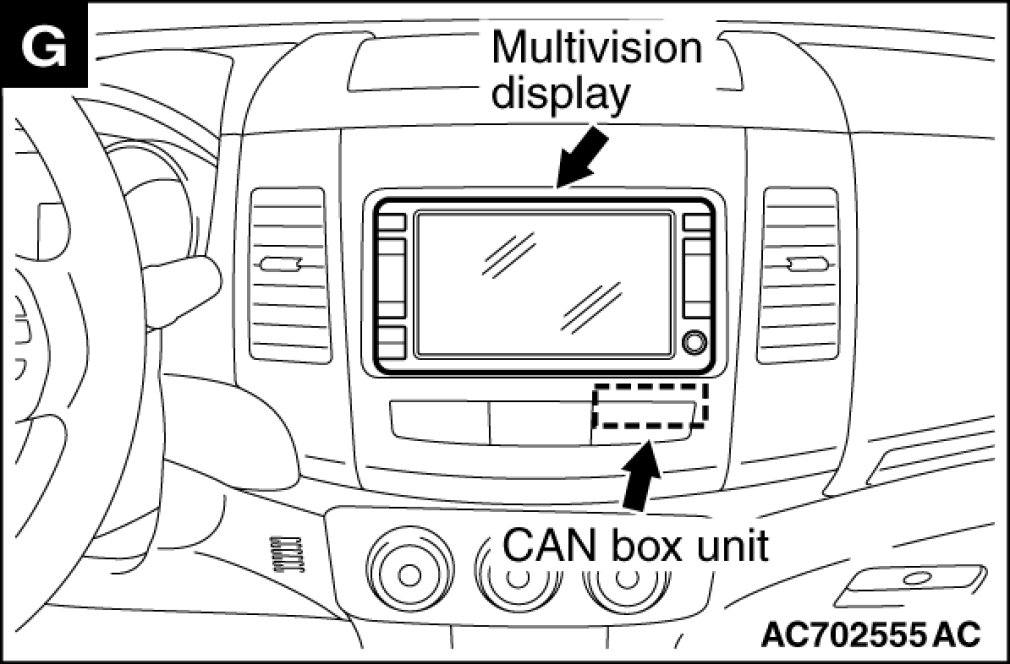 G

Multivision display

CAN box unit

AC702555 AC