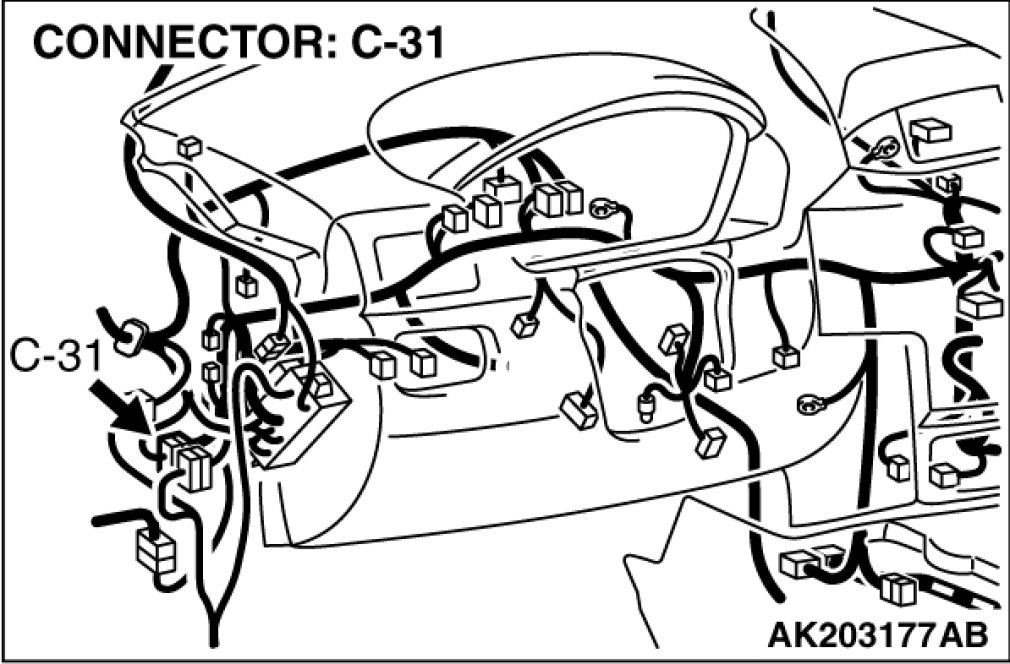 CONNECTOR: C-31

C-31

AK203177AB