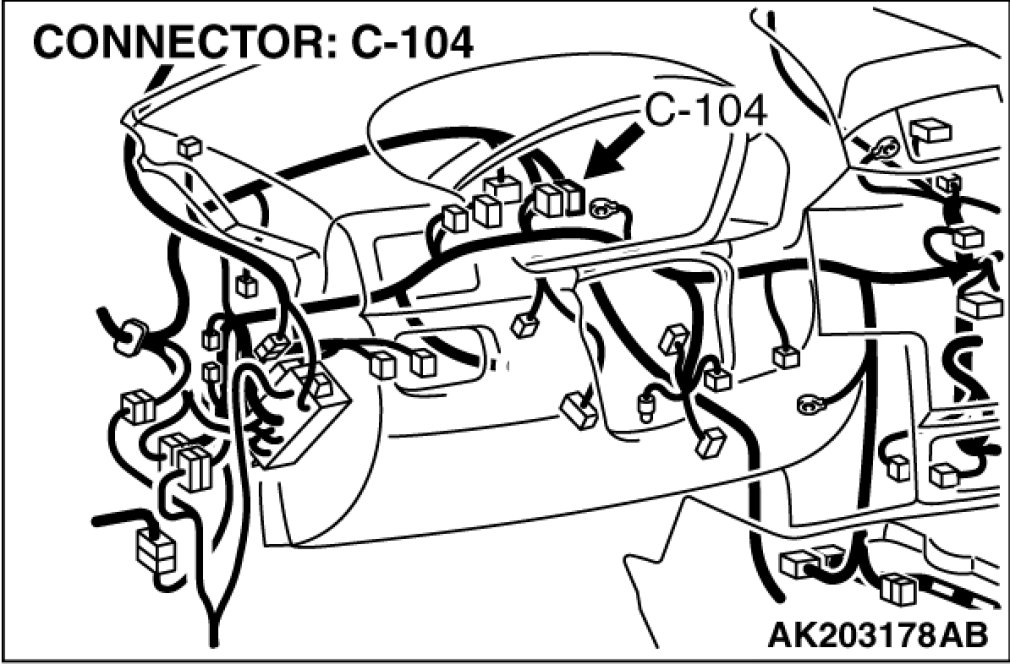 CONNECTOR: C-104

C-104

AK203178AB