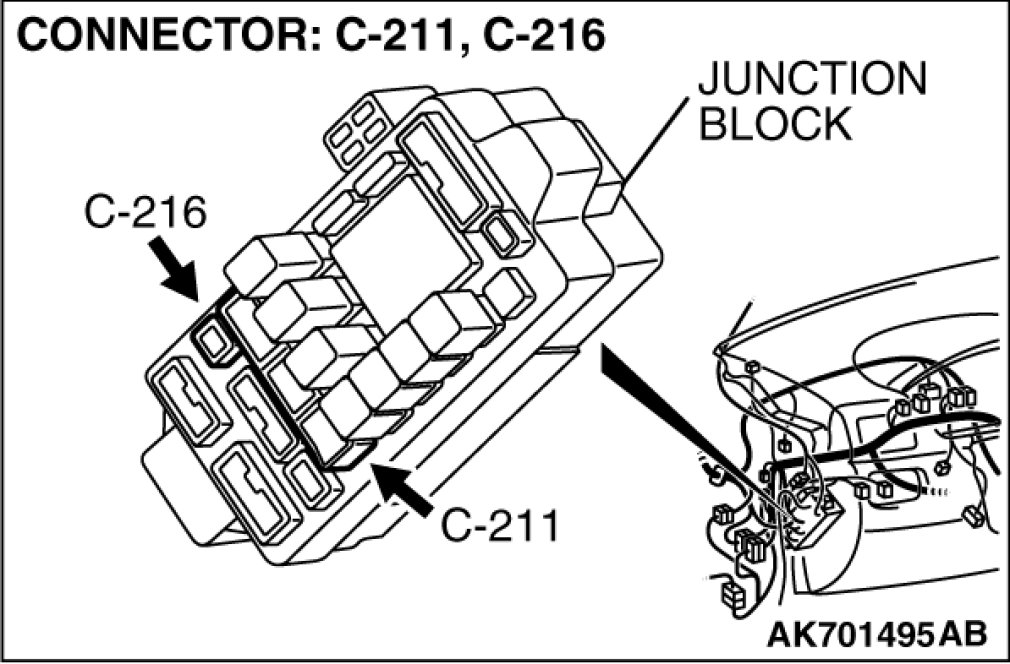 CONNECTOR: C-211, C-216

JUNCTION BLOCK

C-216

C-211

AK701495AB