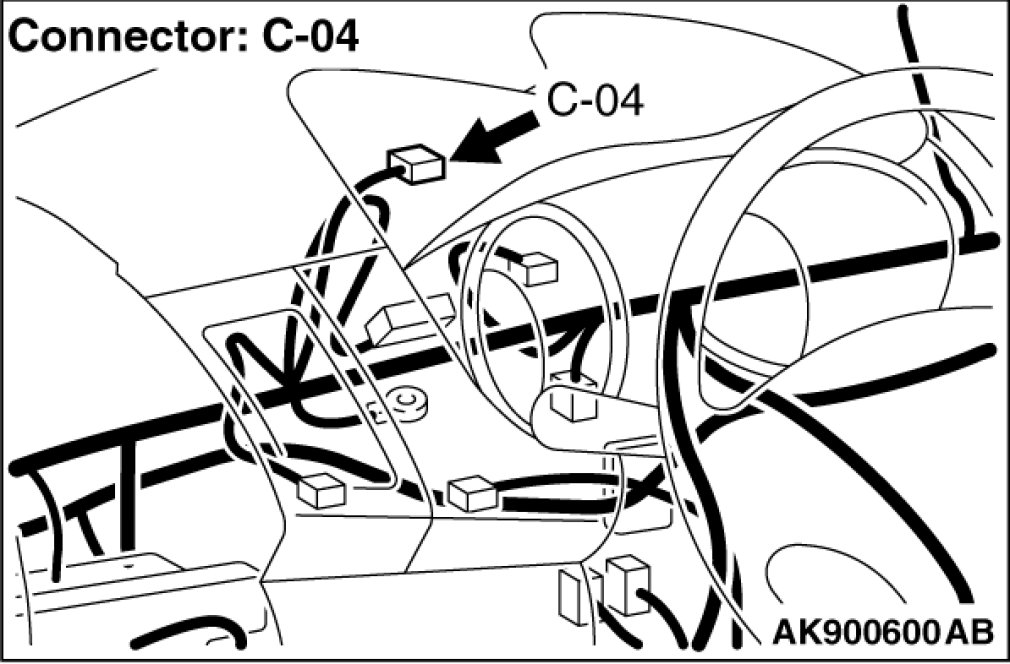 Connector: C-04

C-04

AK900600AB