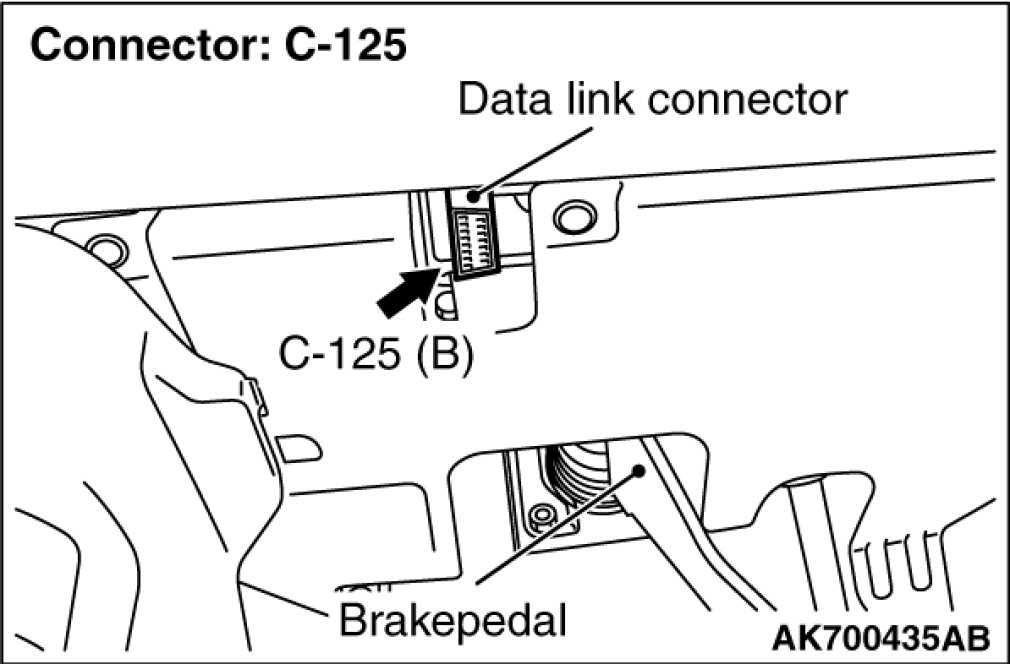 Connector: C-125

Data link connector

C-125 (B)

Brakepedal

AK700435AB