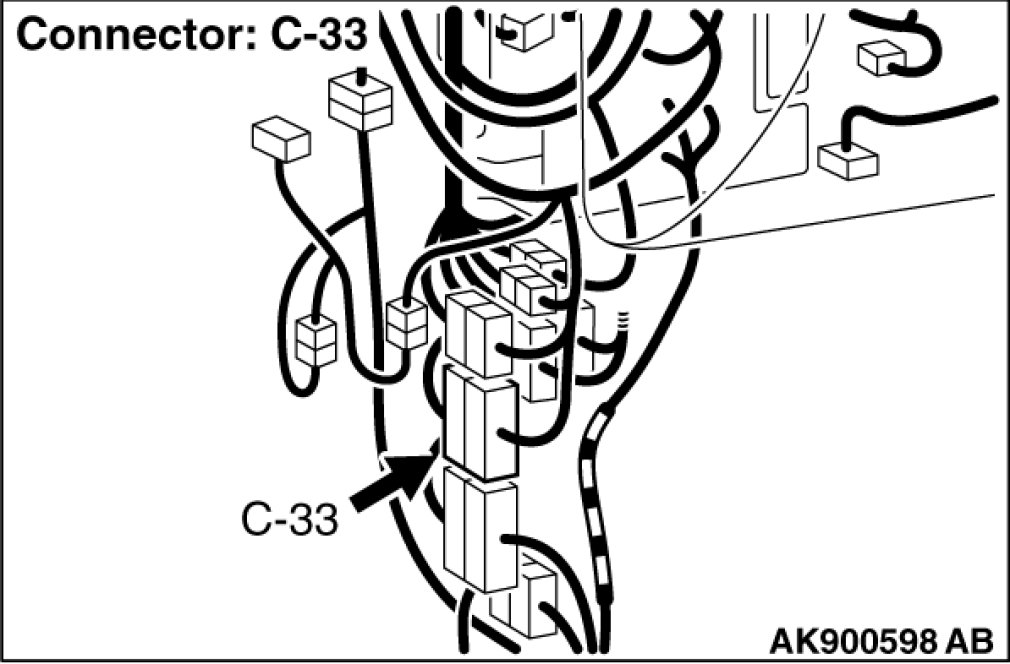 Connector: C-33

C-33

AK900598 AB