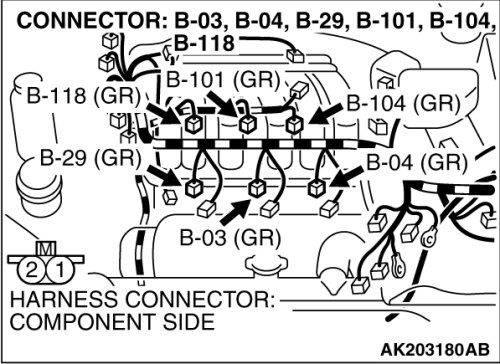 CONNECTOR: B-03, B-04, B-29, B-101, B-104, B-118

B-101 (GR)

B-118 (GR)

B-104 (GR)

B-29 (GR)

B-04 (GR)

B-03 (GR)

M

2 1

HARNESS CONNECTOR: COMPONENT SIDE

AK203180AB