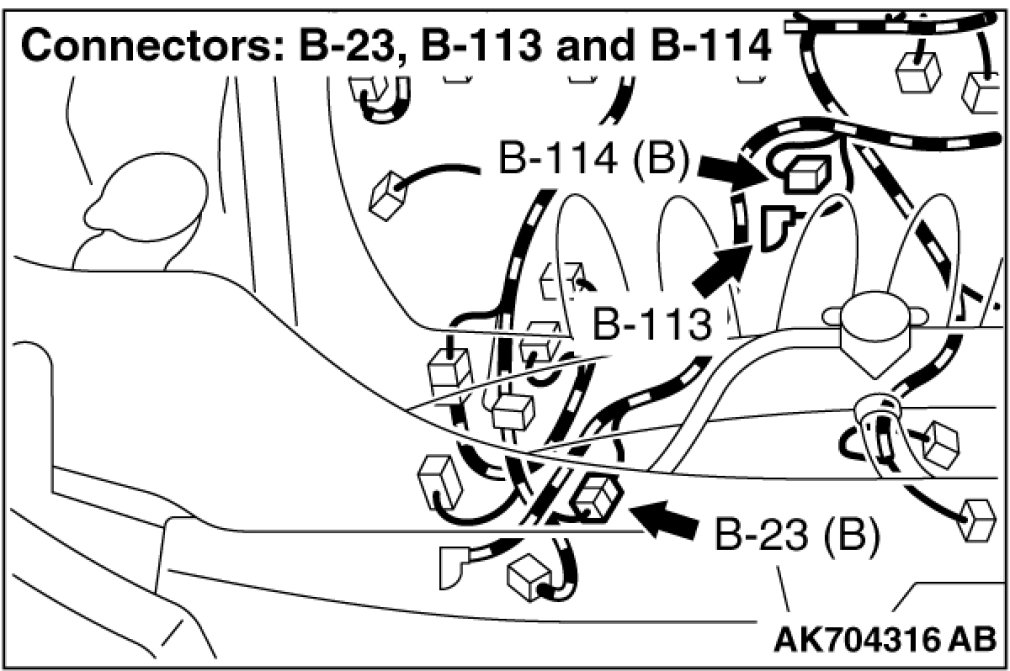 Connectors: B-23, B-113 and B-114

B-114 (B)

B-113

B-23 (B)

AK704316 AB