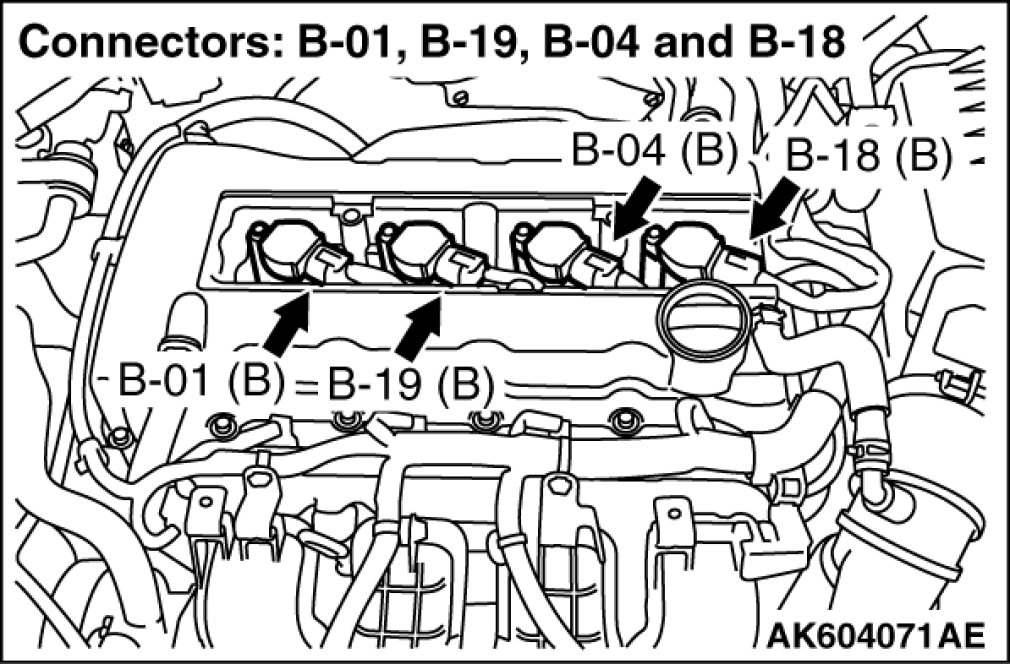 Connectors: B-01, B-19, B-04 and B-18

B-04 (B)
B-18 (B)
B-01 (B)
B-19 (B)

AK604071AE