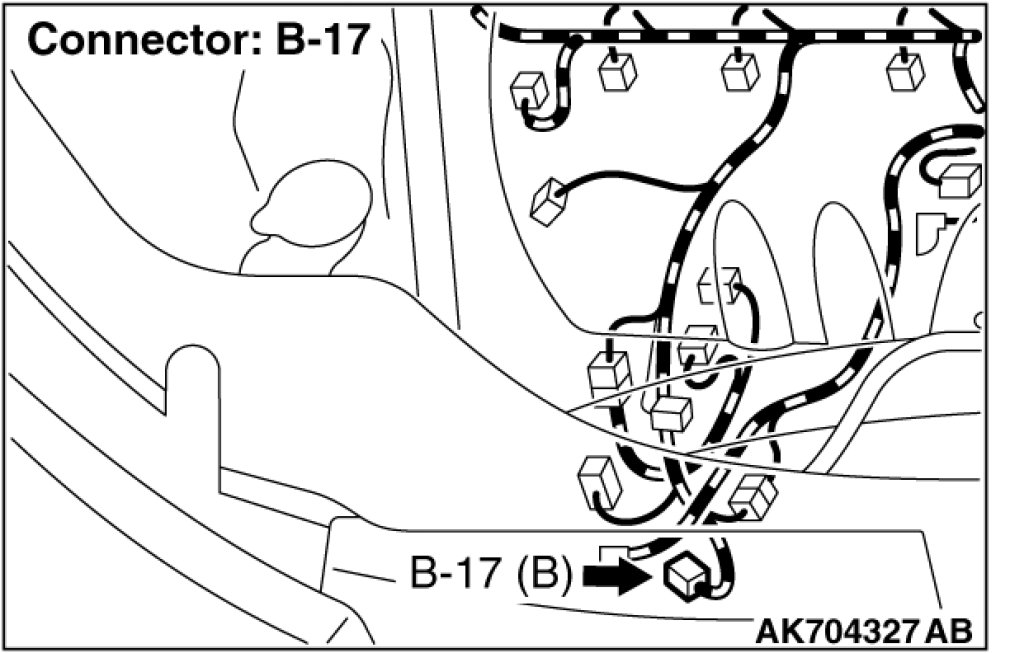 Connector: B-17

B-17 (B)

AK704327 AB