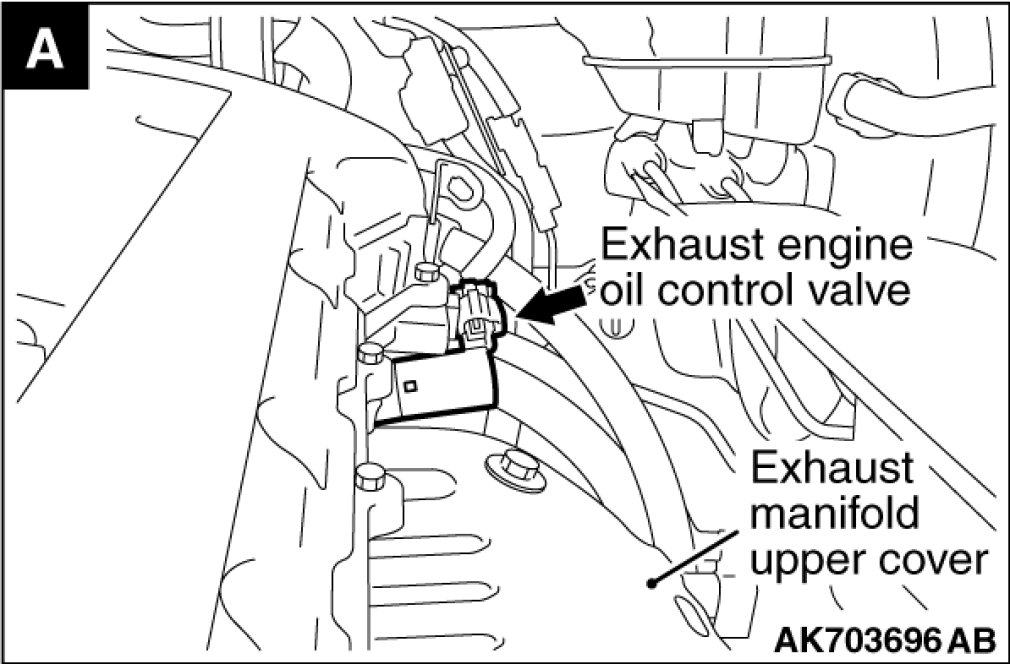 A

Exhaust engine oil control valve

Exhaust manifold upper cover

AK703696 AB