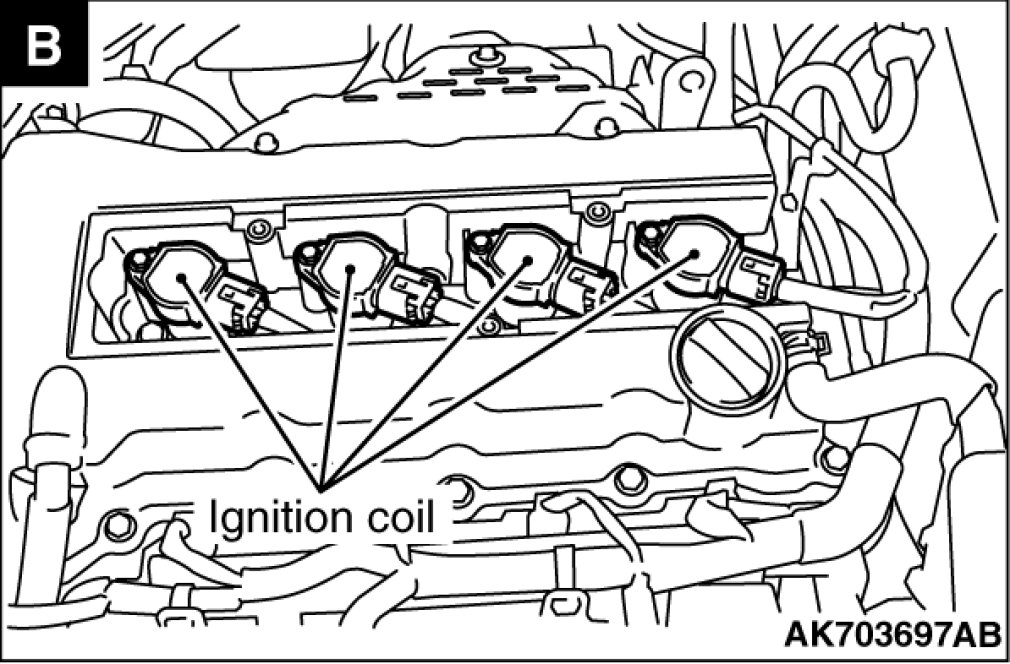 B

Ignition coil

AK703697AB