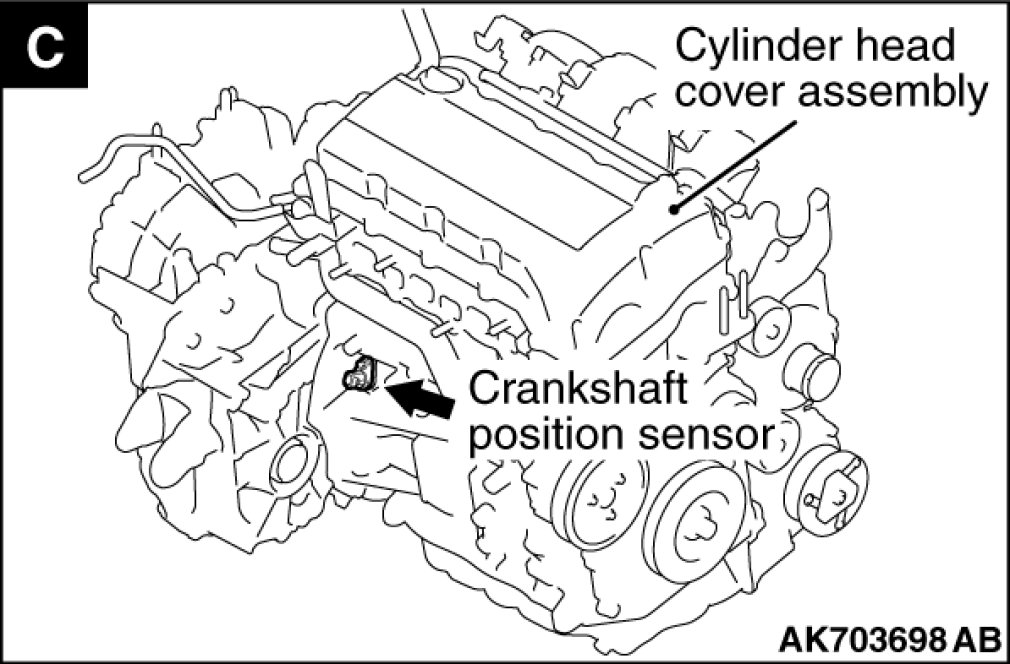 C

Cylinder head cover assembly

Crankshaft position sensor

AK703698 AB