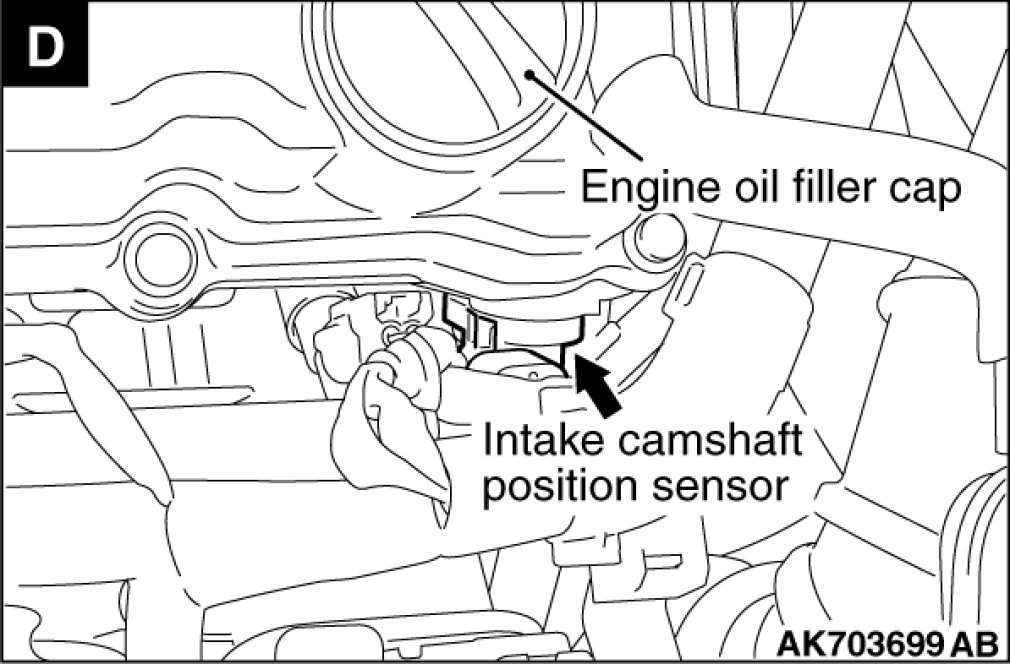 D

Engine oil filler cap

Intake camshaft position sensor

AK703699 AB