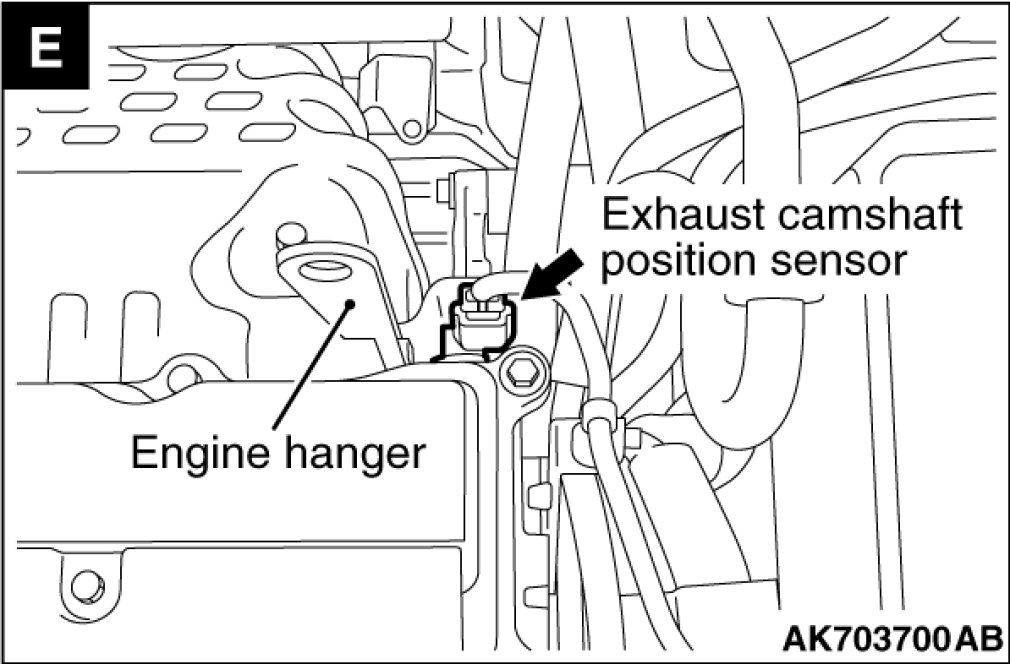 E

Exhaust camshaft position sensor

Engine hanger

AK703700AB