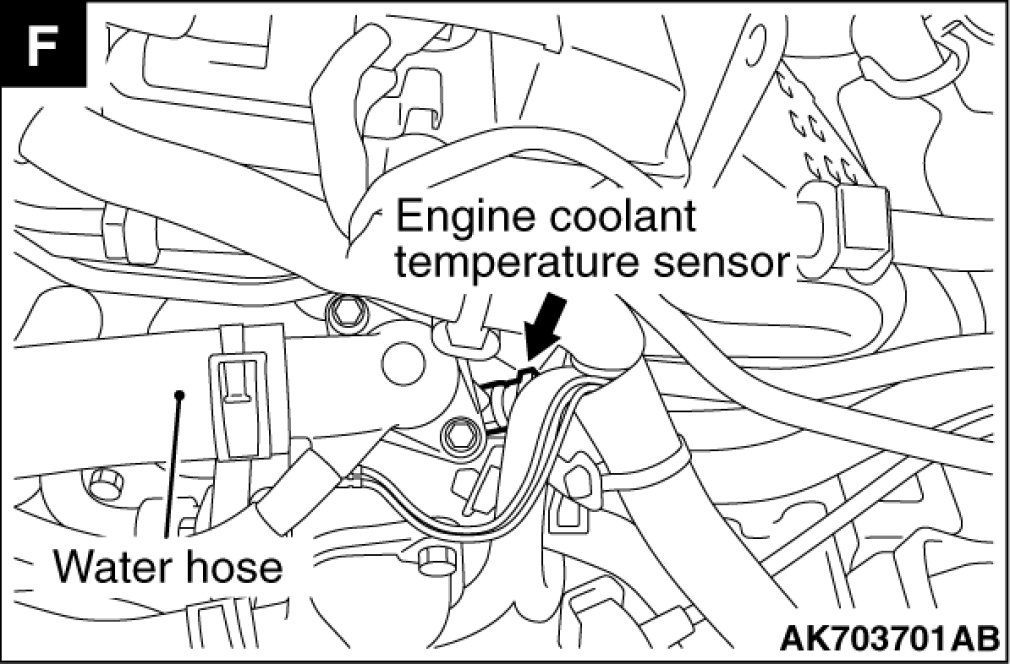 F

Engine coolant temperature sensor

Water hose

AK703701AB