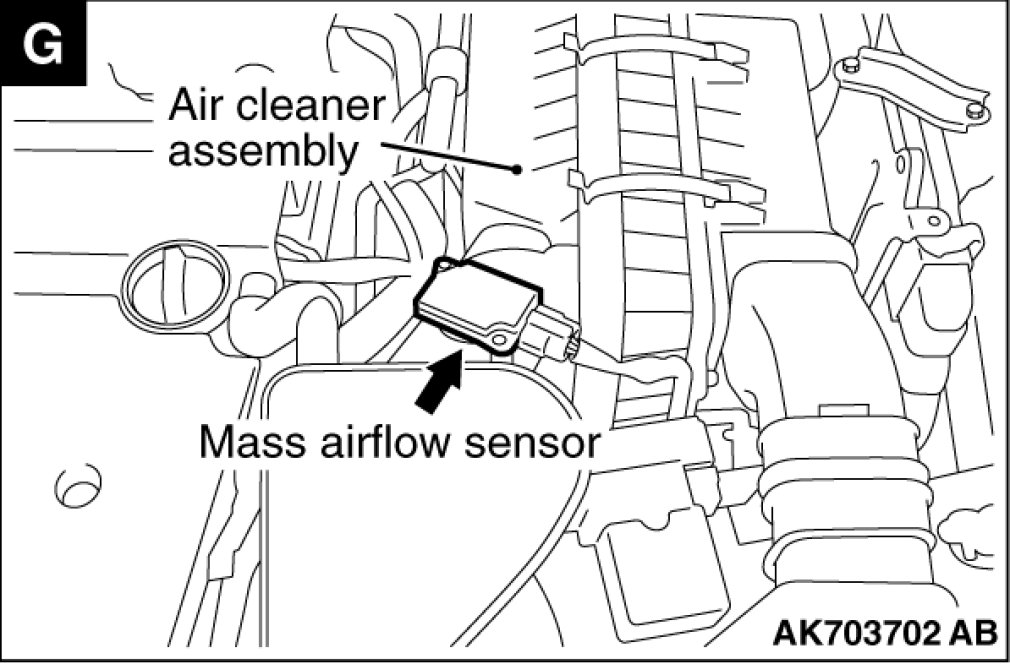 G

Air cleaner assembly

Mass airflow sensor

AK703702 AB