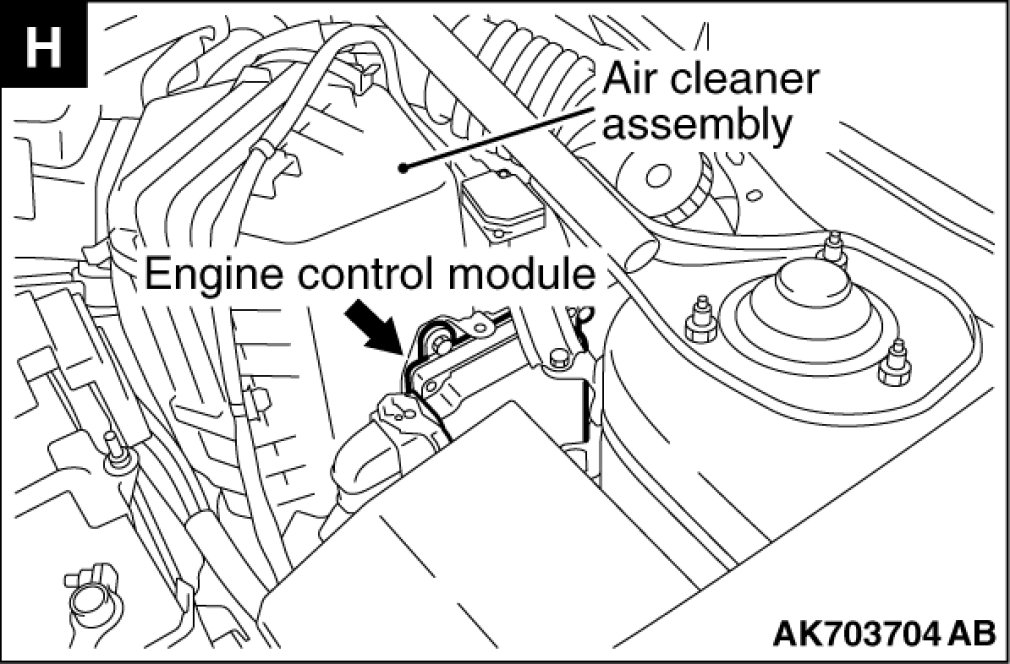 H

Air cleaner assembly

Engine control module

AK703704 AB