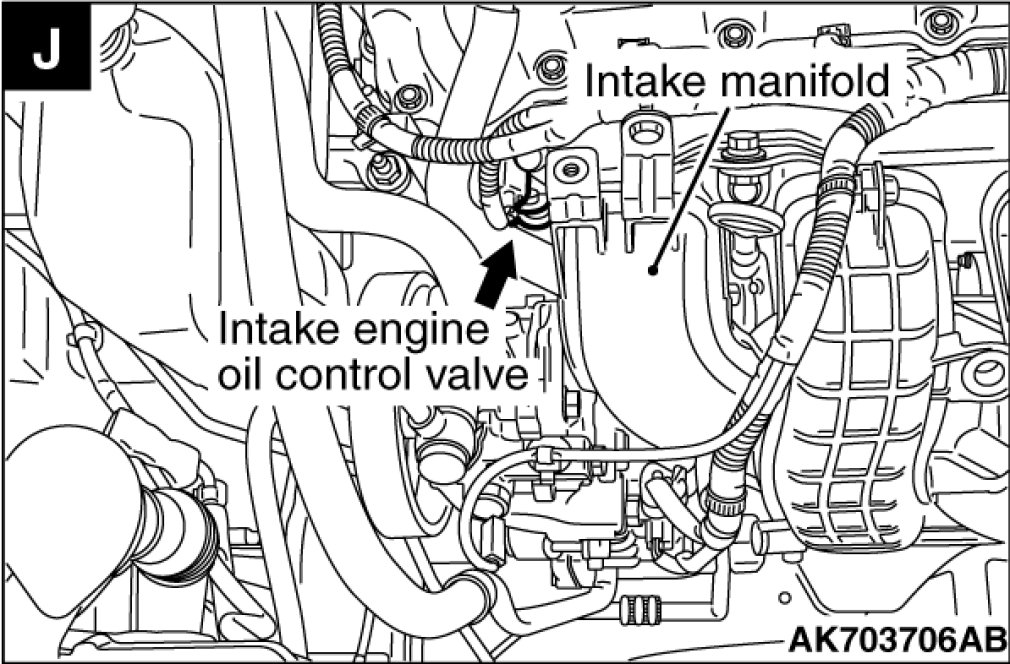 J

Intake manifold

Intake engine oil control valve

AK703706AB