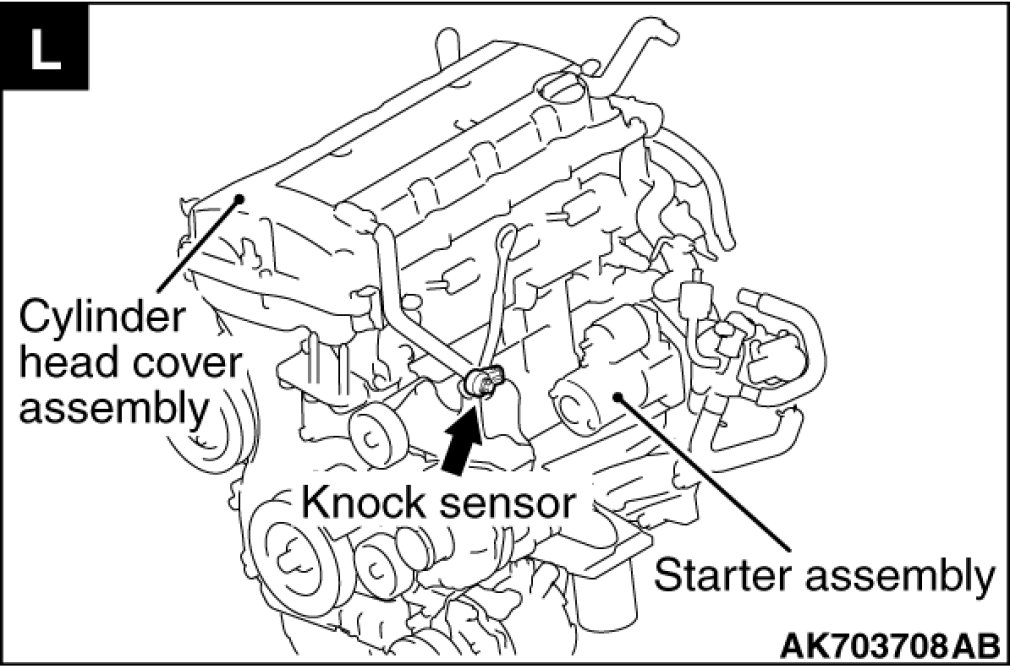 L

Cylinder head cover assembly

Knock sensor

Starter assembly

AK703708AB