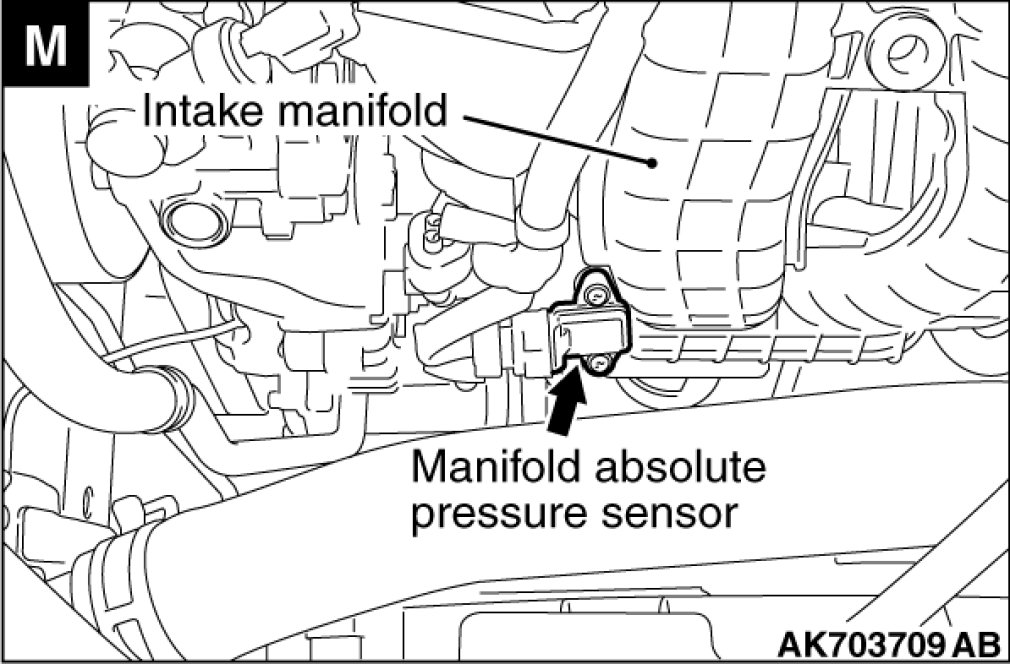 M

Intake manifold

Manifold absolute pressure sensor

AK703709 AB