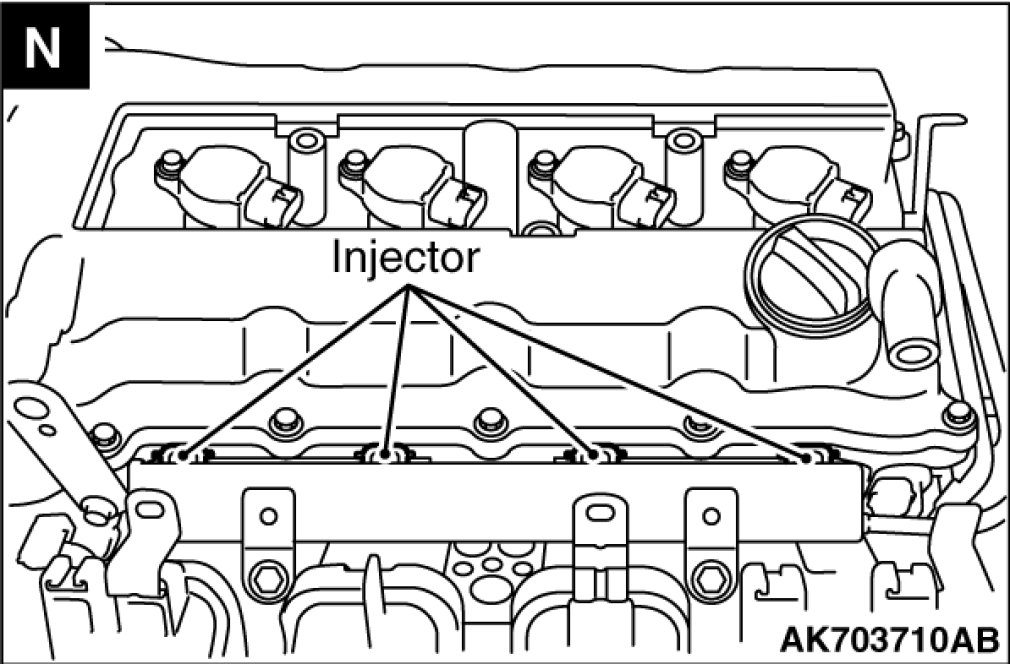 N

Injector

AK703710AB