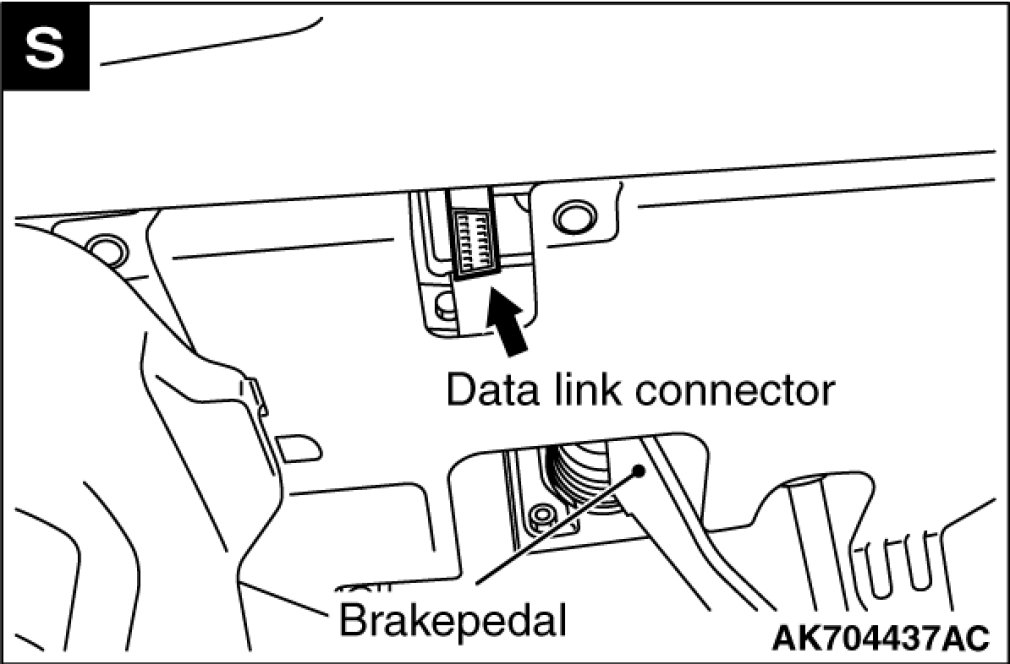 S

Data link connector

Brakepedal

AK704437AC