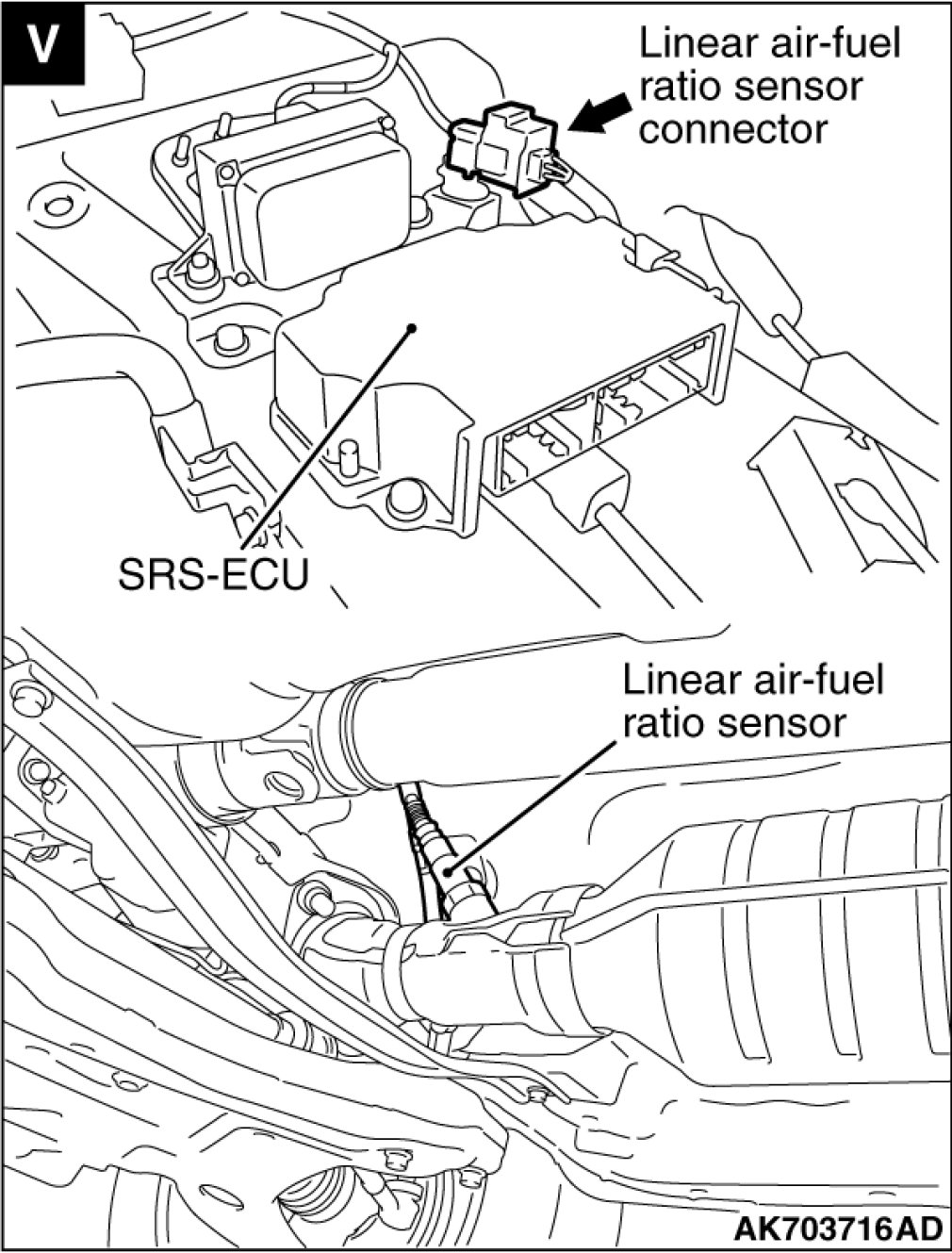 V

Linear air-fuel ratio sensor connector

SRS-ECU

Linear air-fuel ratio sensor

AK703716AD