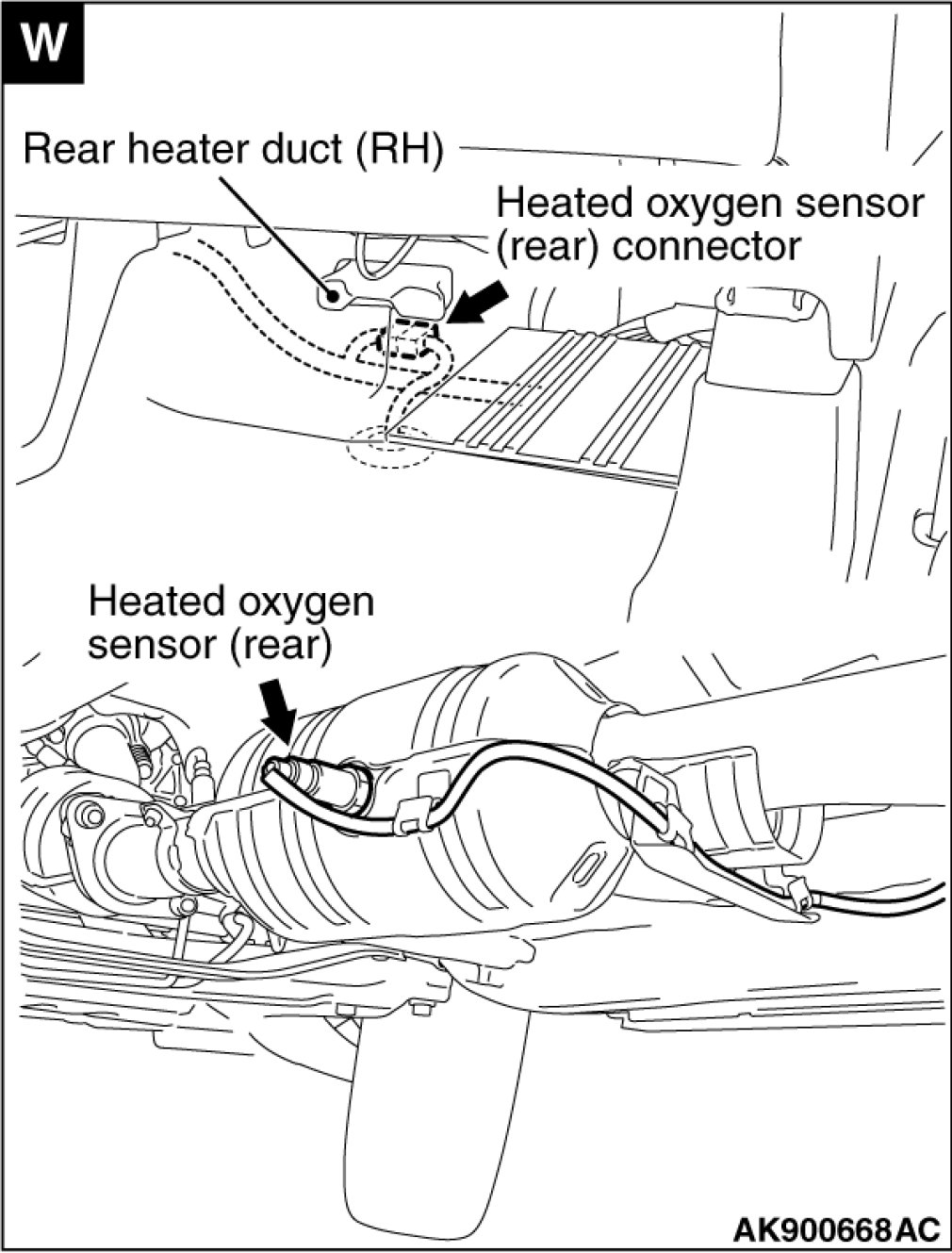 W

Rear heater duct (RH)

Heated oxygen sensor (rear) connector

Heated oxygen sensor (rear)

AK900668AC