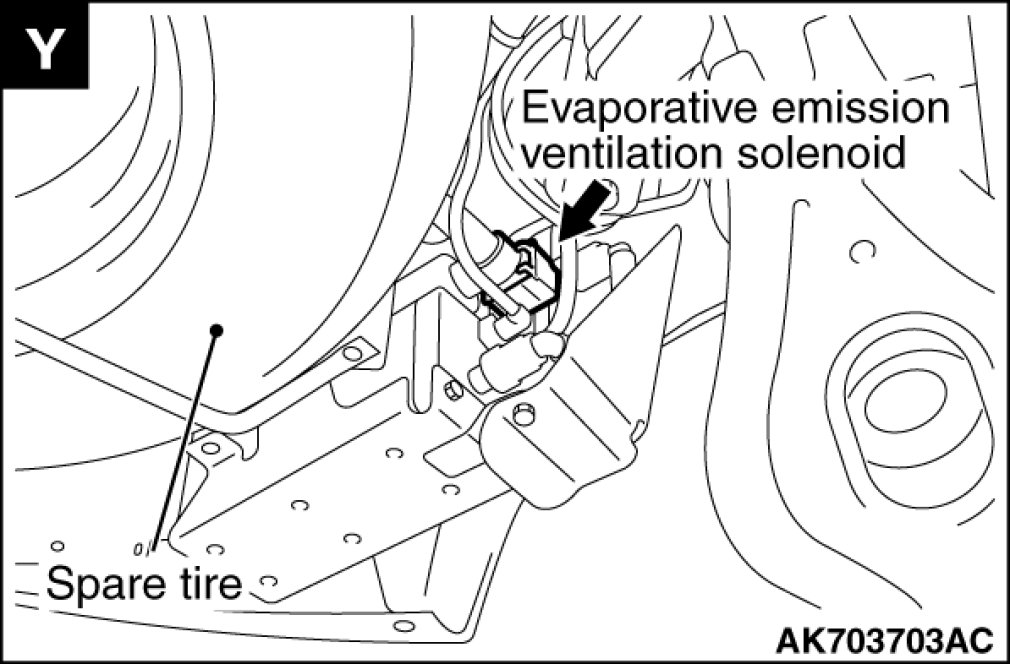 Y

Evaporative emission ventilation solenoid

Spare tire

AK703703AC