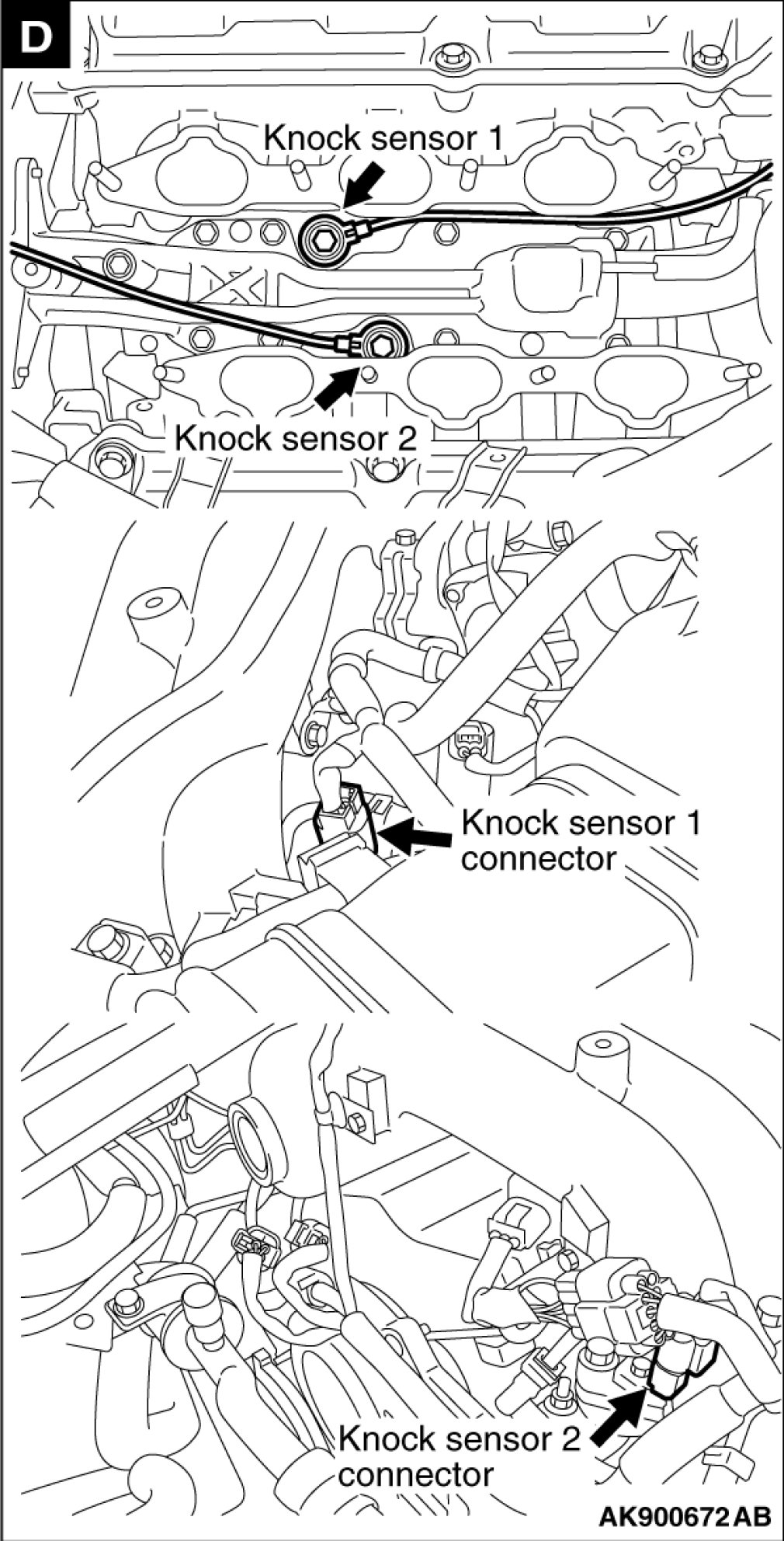 D

Knock sensor 1

Knock sensor 2

Knock sensor 1 connector

Knock sensor 2 connector

AK900672AB