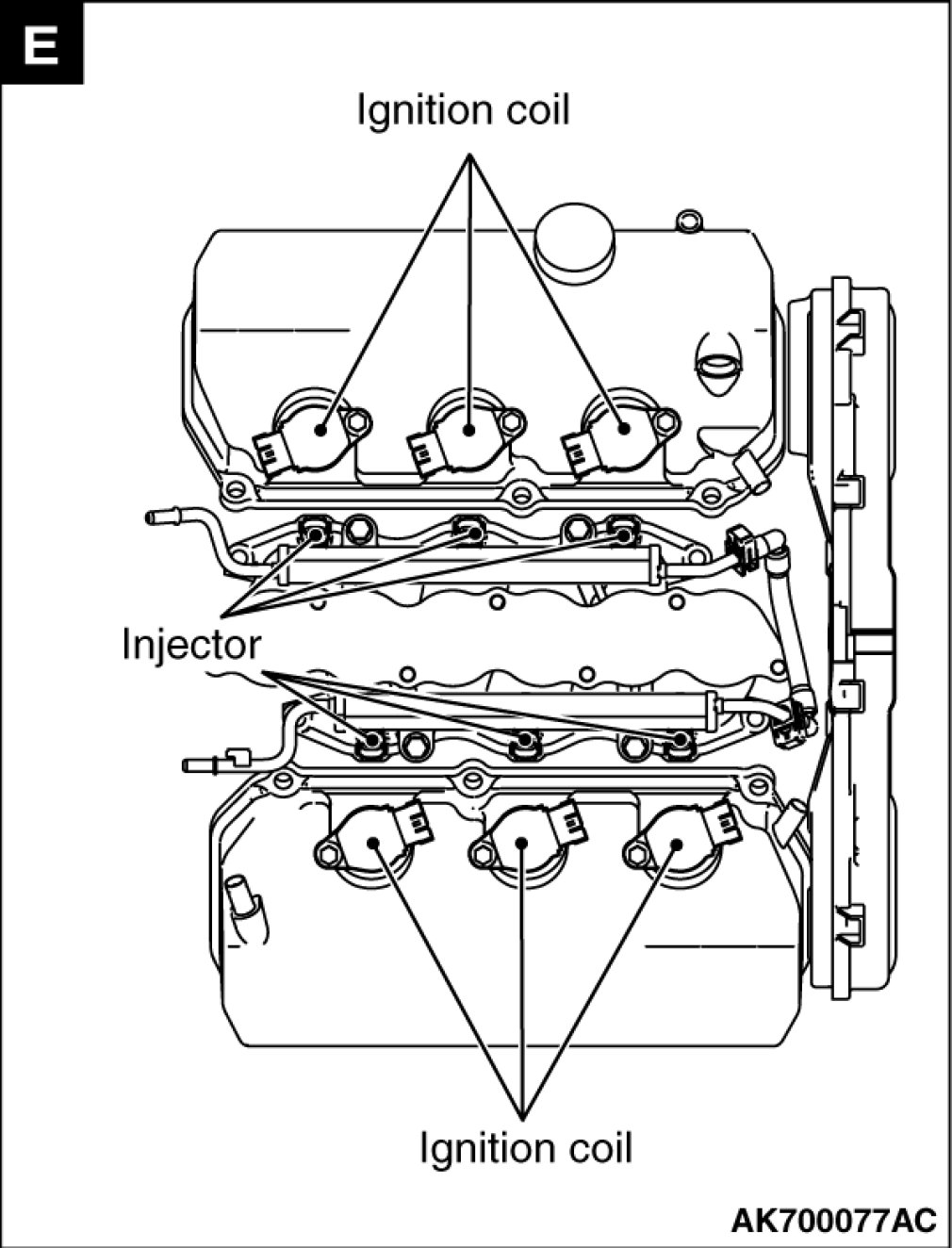 E

Ignition coil

Injector

Ignition coil

AK700077AC