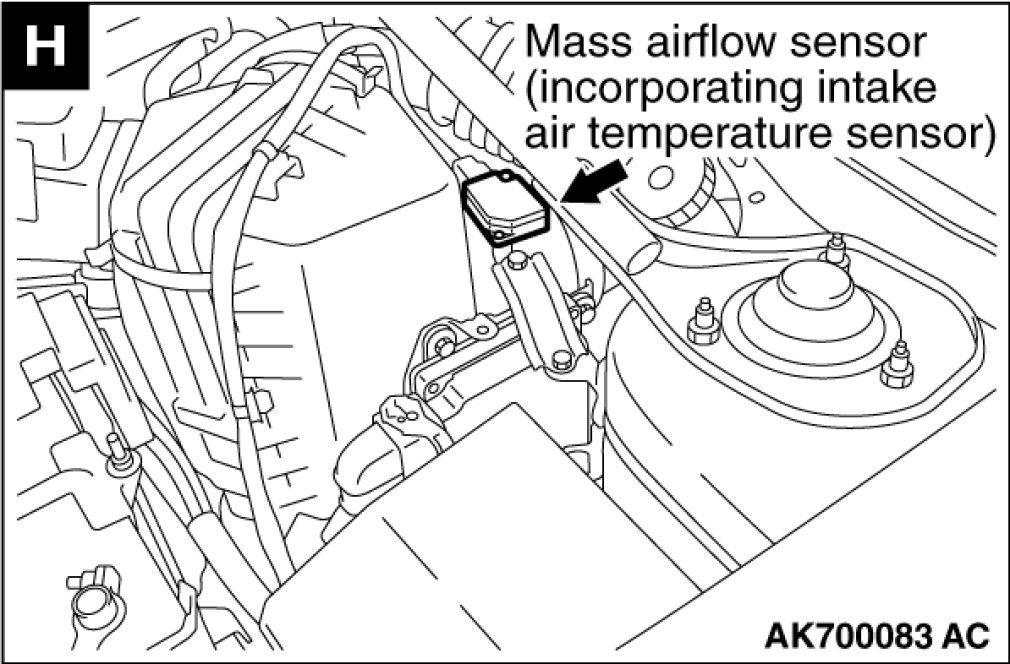 H

Mass airflow sensor (incorporating intake air temperature sensor)

AK700083 AC