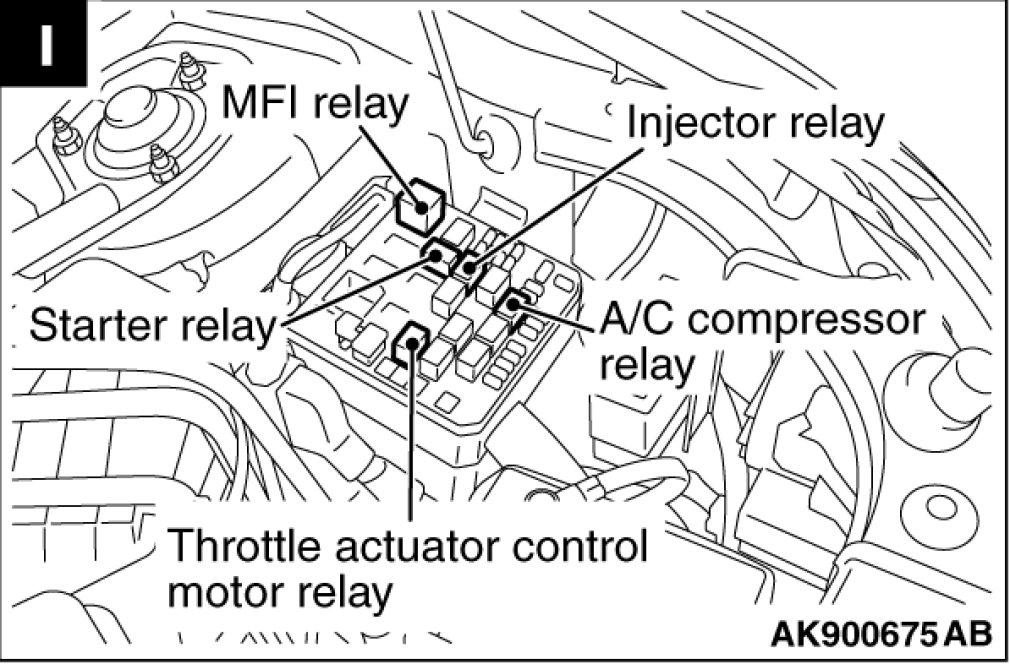 I

MFI relay

Injector relay

Starter relay

A/C compressor relay

Throttle actuator control motor relay

AK900675 AB