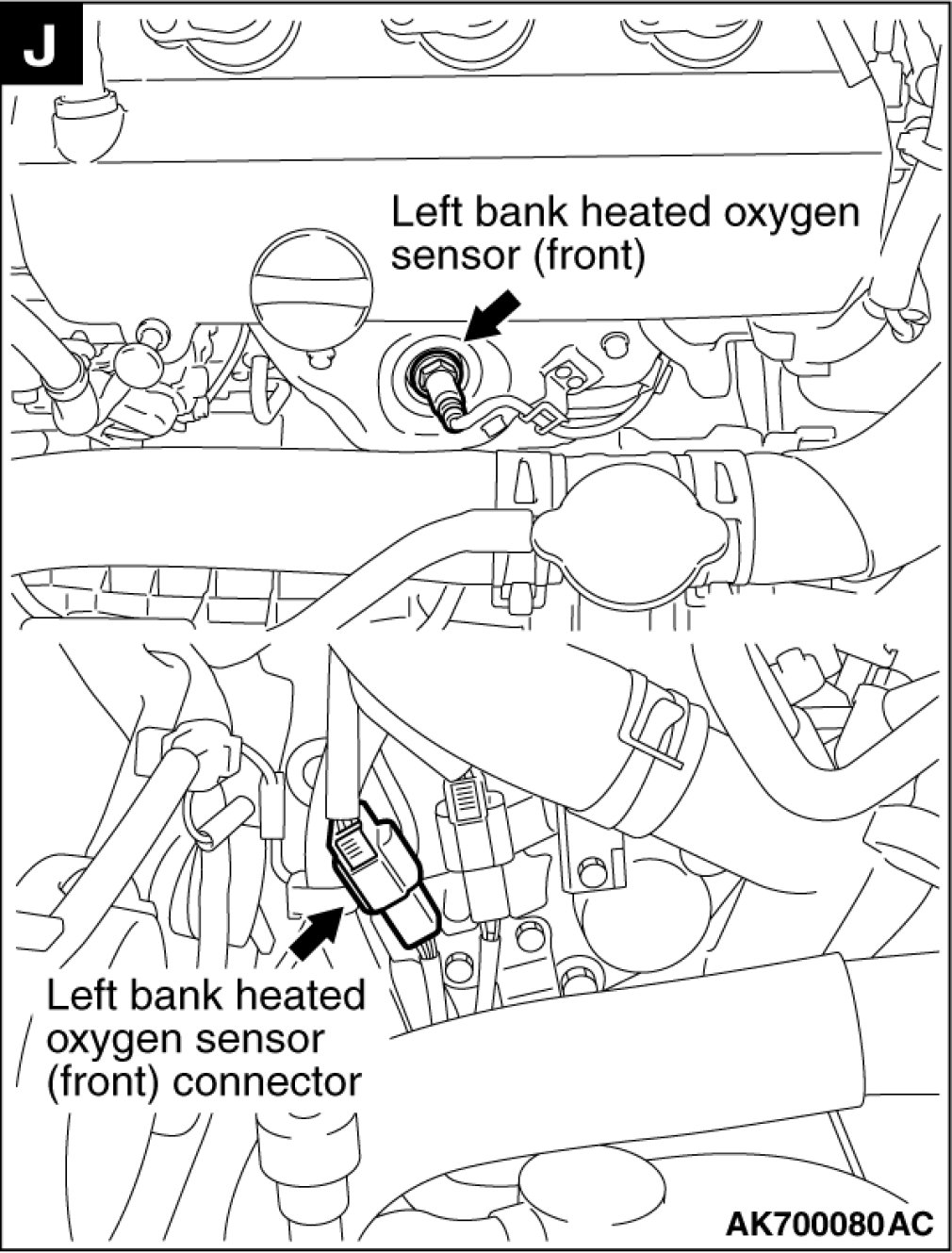 J

Left bank heated oxygen sensor (front)

Left bank heated oxygen sensor (front) connector

AK700080AC