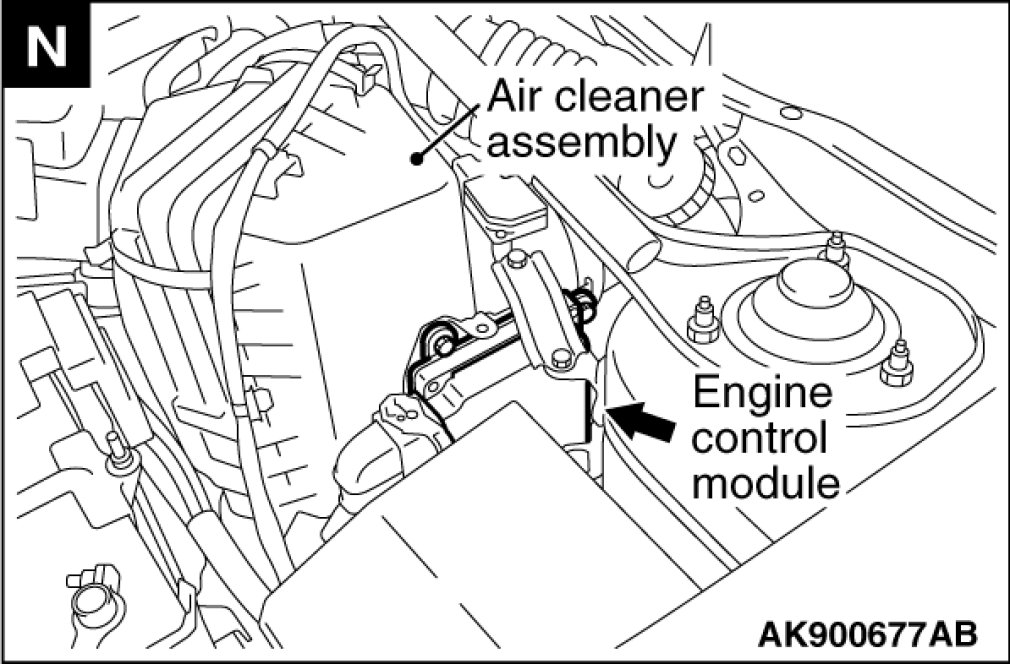 N

Air cleaner assembly

Engine control module

AK900677AB