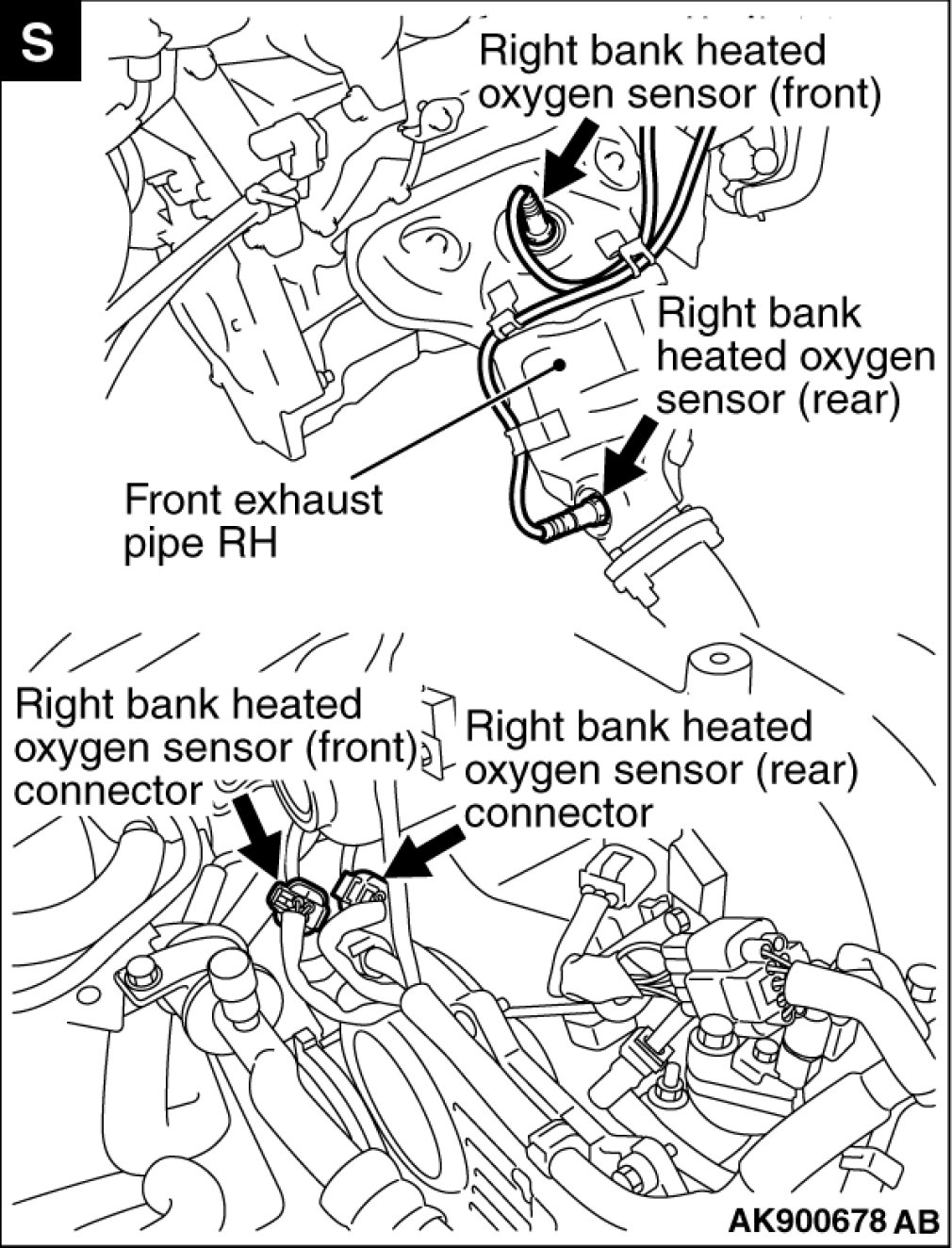 S

Right bank heated oxygen sensor (front)

Right bank heated oxygen sensor (rear)

Front exhaust pipe RH

Right bank heated oxygen sensor (front) connector

Right bank heated oxygen sensor (rear) connector

AK900678 AB