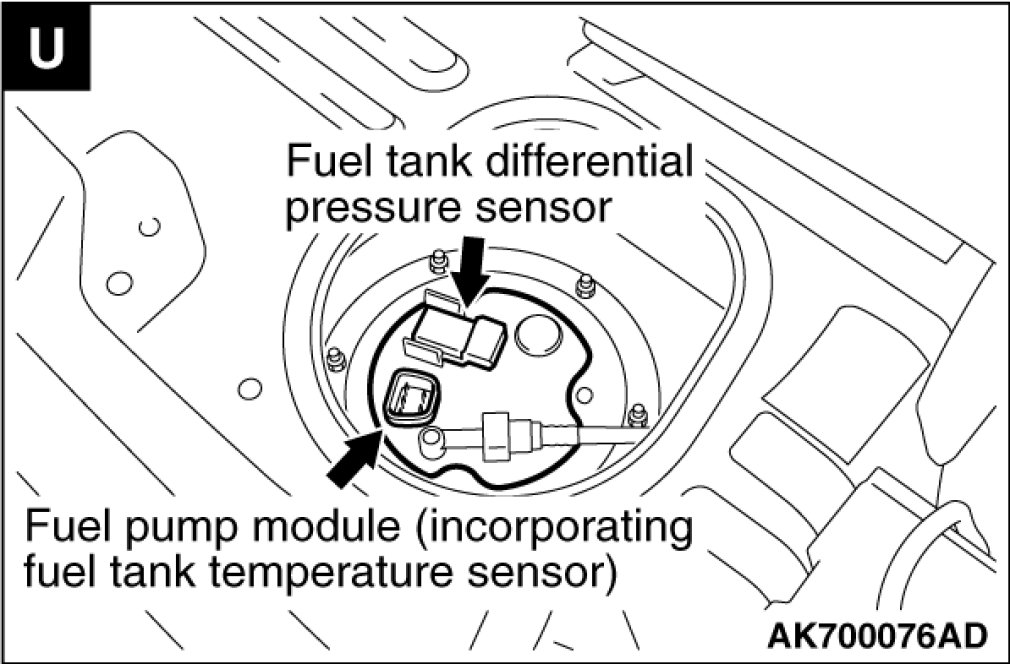 U

Fuel tank differential pressure sensor

Fuel pump module (incorporating fuel tank temperature sensor)

AK700076AD