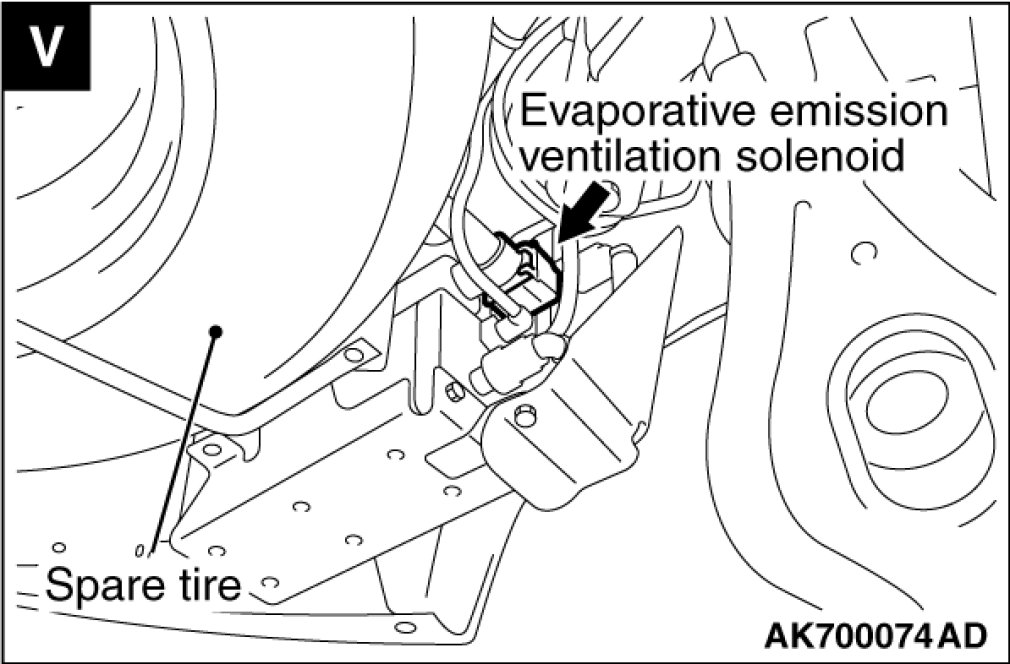 V

Evaporative emission ventilation solenoid

Spare tire

AK700074AD