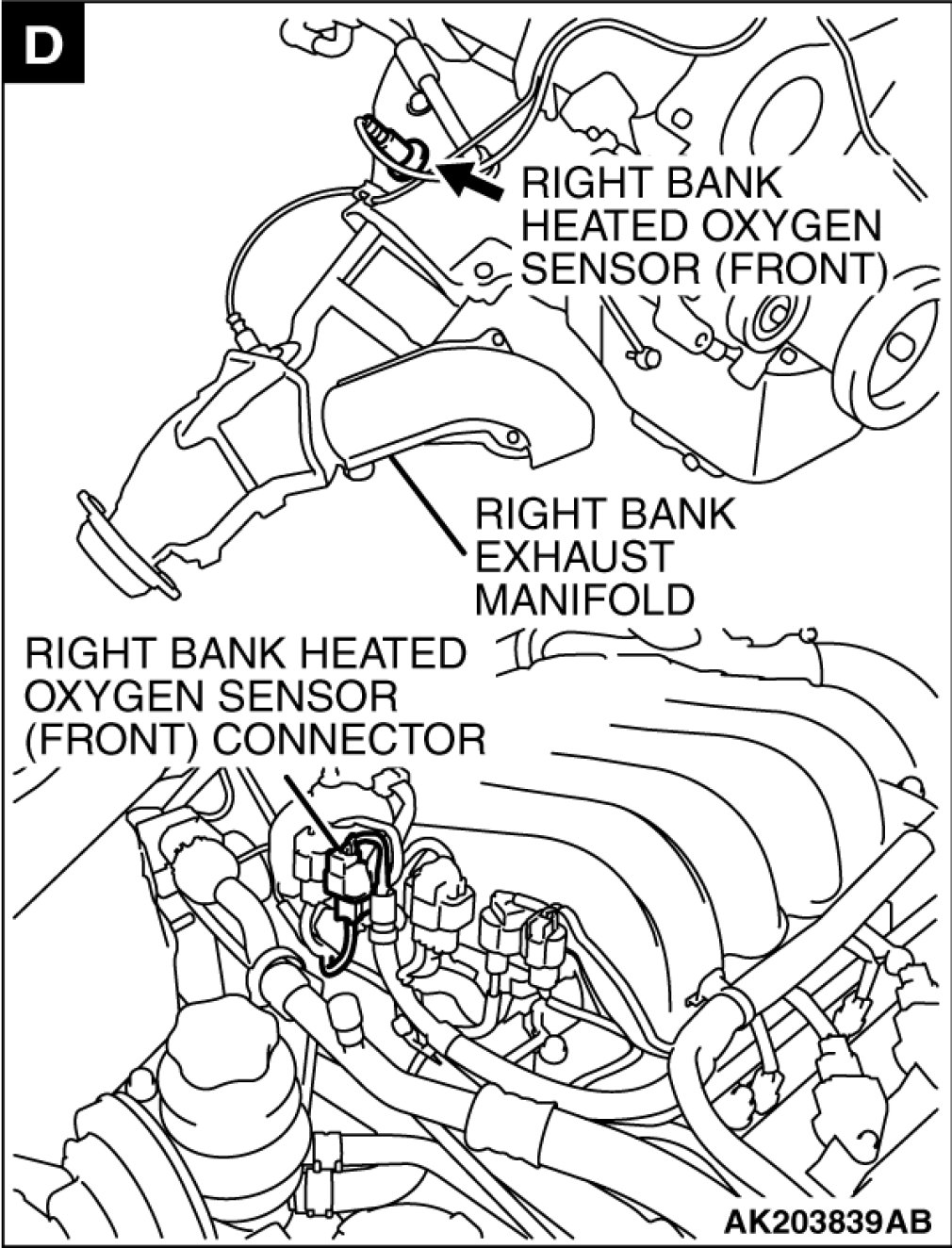 D

RIGHT BANK HEATED OXYGEN SENSOR (FRONT)

RIGHT BANK EXHAUST MANIFOLD

RIGHT BANK HEATED OXYGEN SENSOR (FRONT) CONNECTOR

AK203839AB