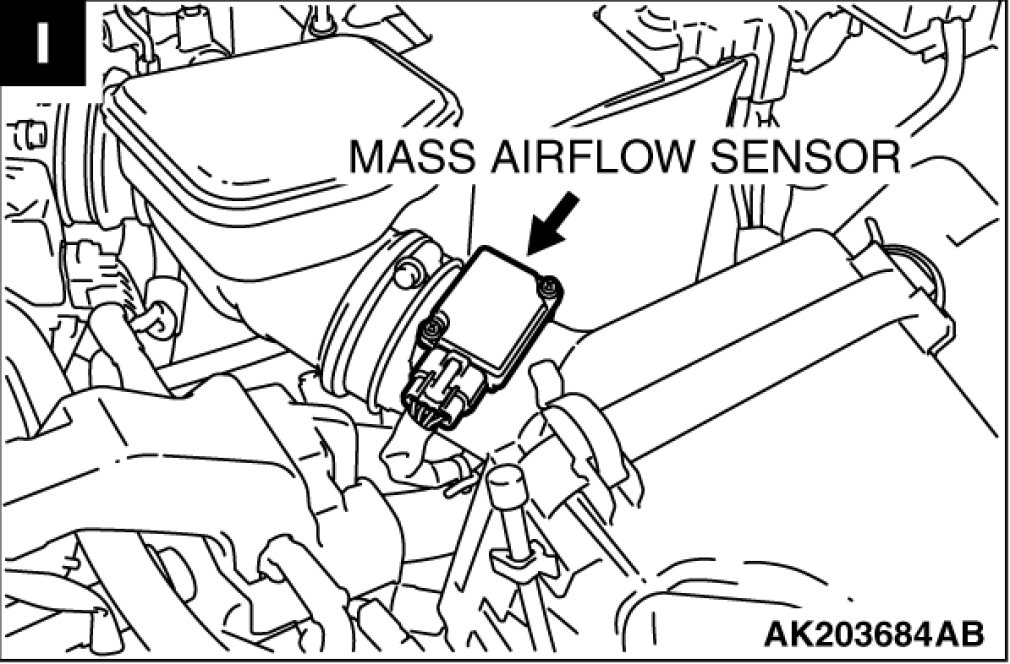 I

MASS AIRFLOW SENSOR

AK203684AB