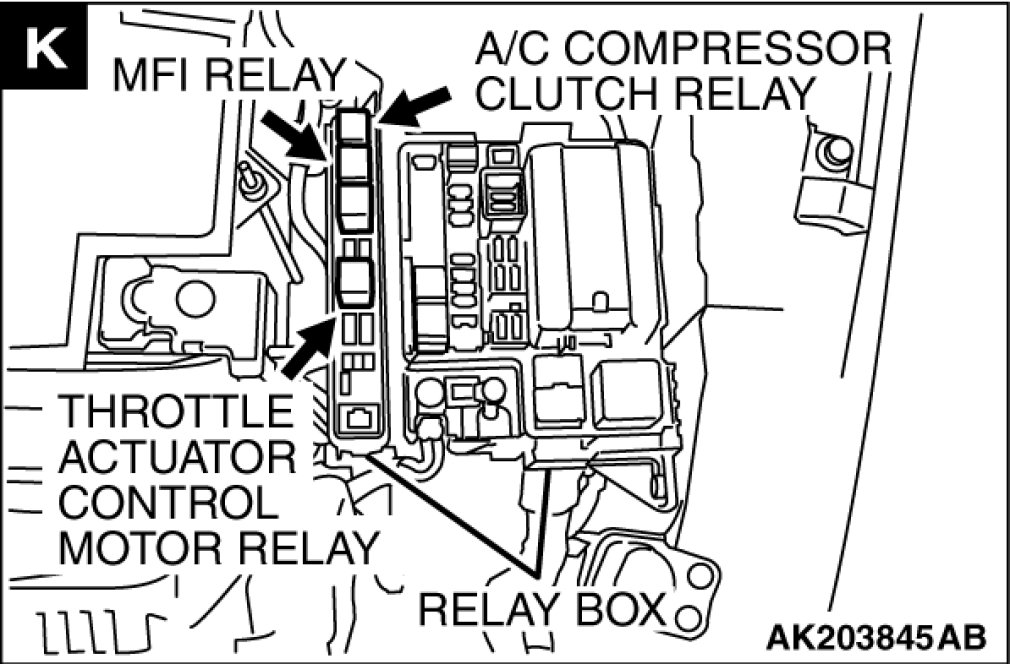 K
MFI RELAY
A/C COMPRESSOR CLUTCH RELAY
THROTTLE ACTUATOR CONTROL MOTOR RELAY
RELAY BOX
AK203845AB