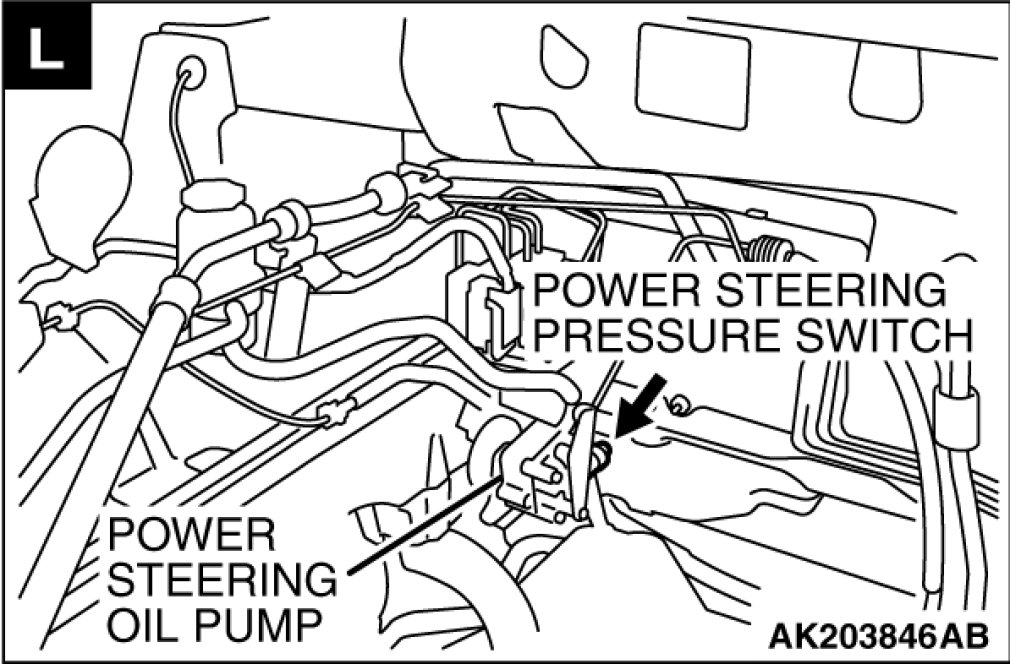 L

POWER STEERING PRESSURE SWITCH

POWER STEERING OIL PUMP

AK203846AB