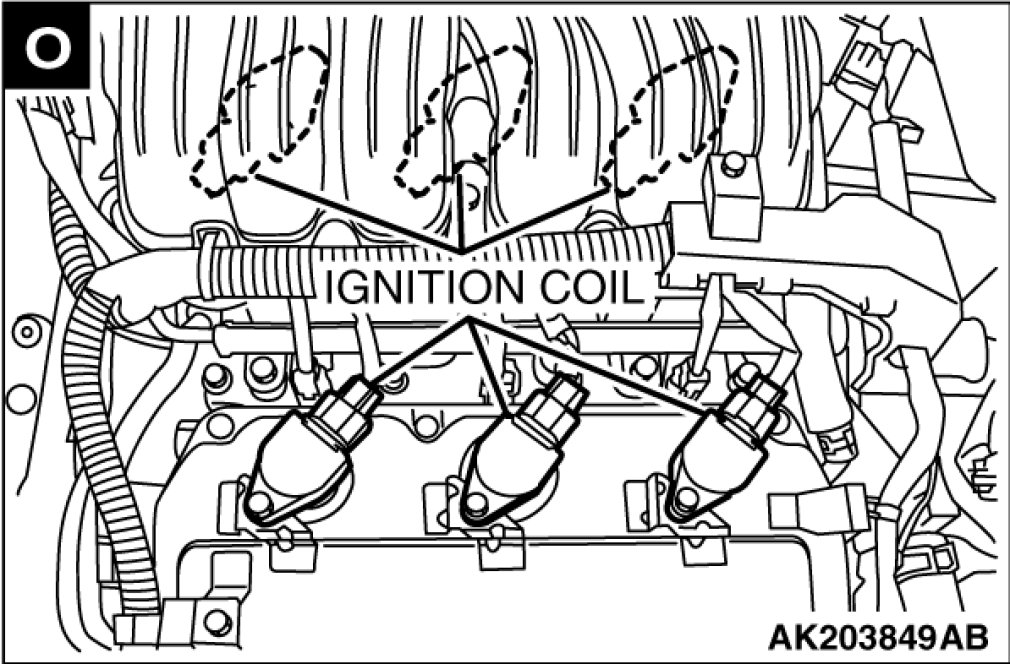 O

IGNITION COIL

AK203849AB