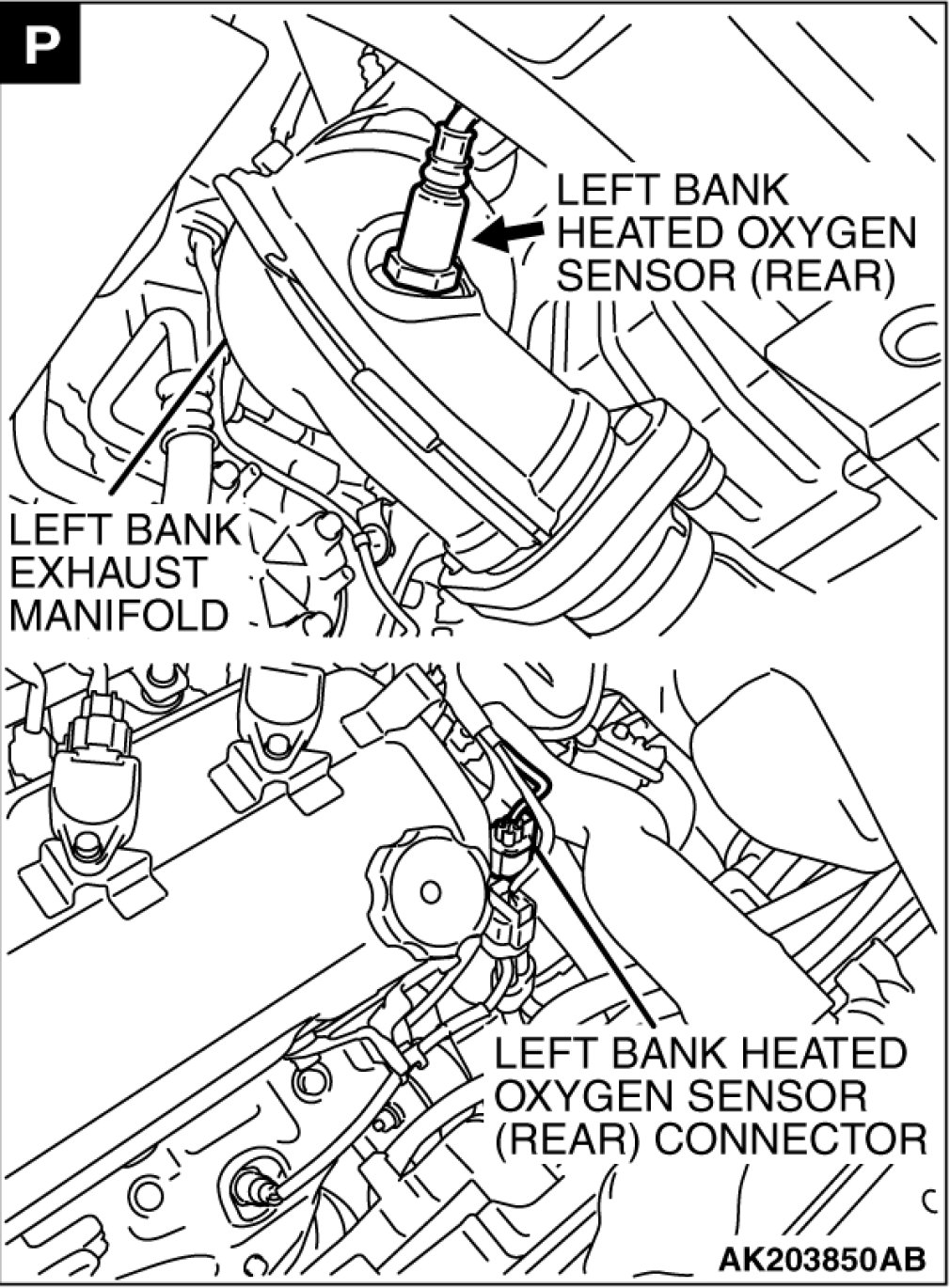 P

LEFT BANK HEATED OXYGEN SENSOR (REAR)

LEFT BANK EXHAUST MANIFOLD

LEFT BANK HEATED OXYGEN SENSOR (REAR) CONNECTOR

AK203850AB