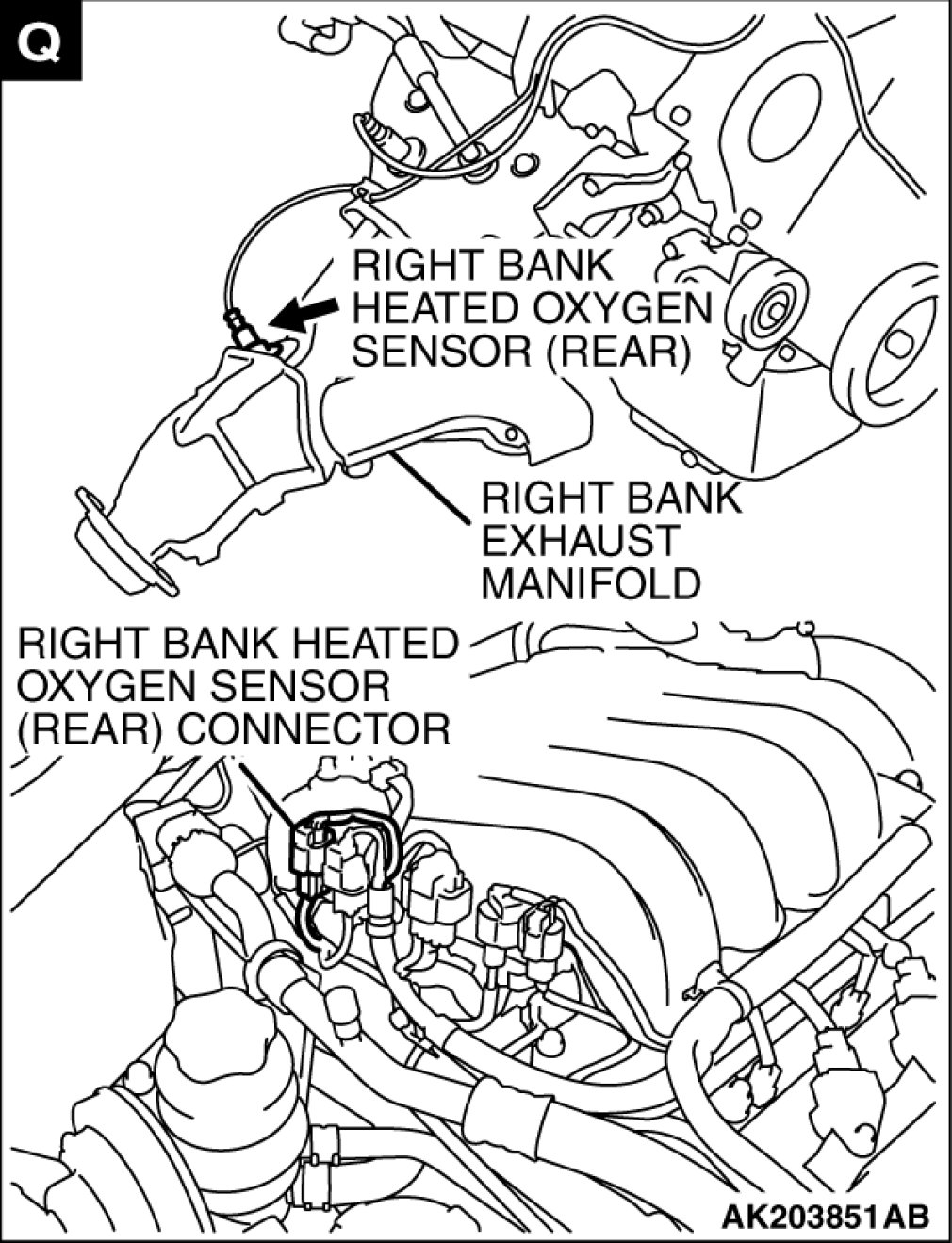 Q

RIGHT BANK HEATED OXYGEN SENSOR (REAR)

RIGHT BANK EXHAUST MANIFOLD

RIGHT BANK HEATED OXYGEN SENSOR (REAR) CONNECTOR

AK203851AB