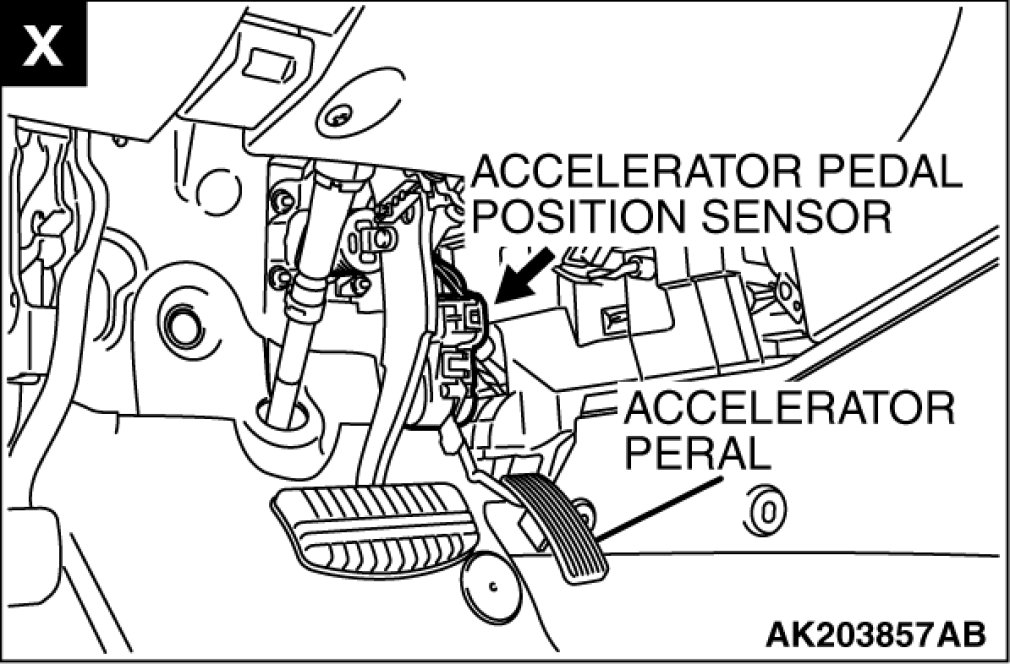 X

ACCELERATOR PEDAL POSITION SENSOR

ACCELERATOR PERAL

AK203857AB