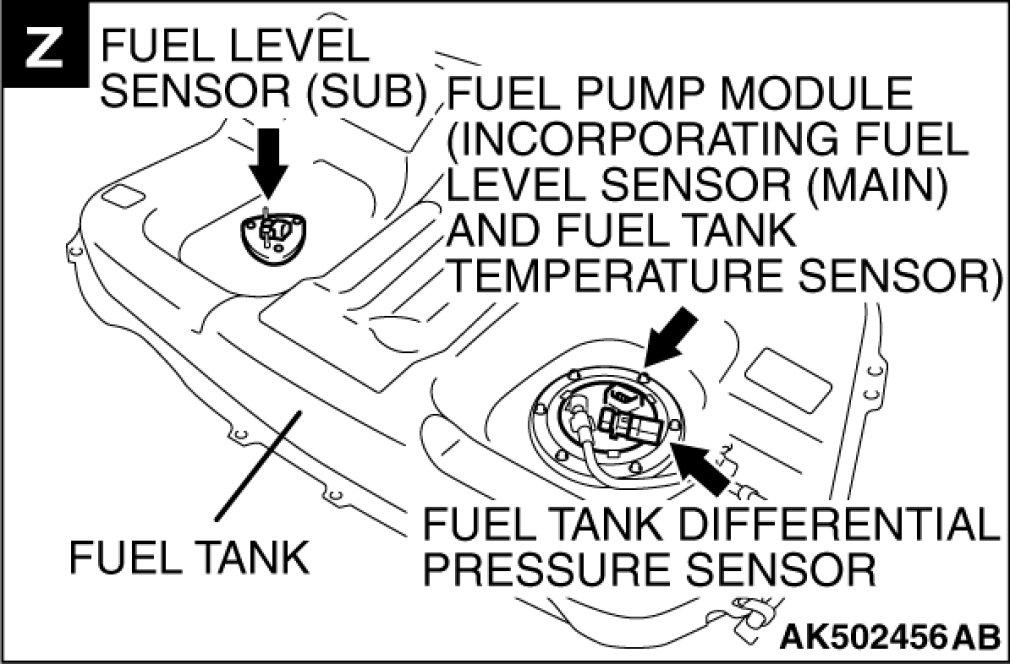 Z
FUEL LEVEL SENSOR (SUB)

FUEL PUMP MODULE (INCORPORATING FUEL LEVEL SENSOR (MAIN) AND FUEL TANK TEMPERATURE SENSOR)

FUEL TANK

FUEL TANK DIFFERENTIAL PRESSURE SENSOR

AK502456AB