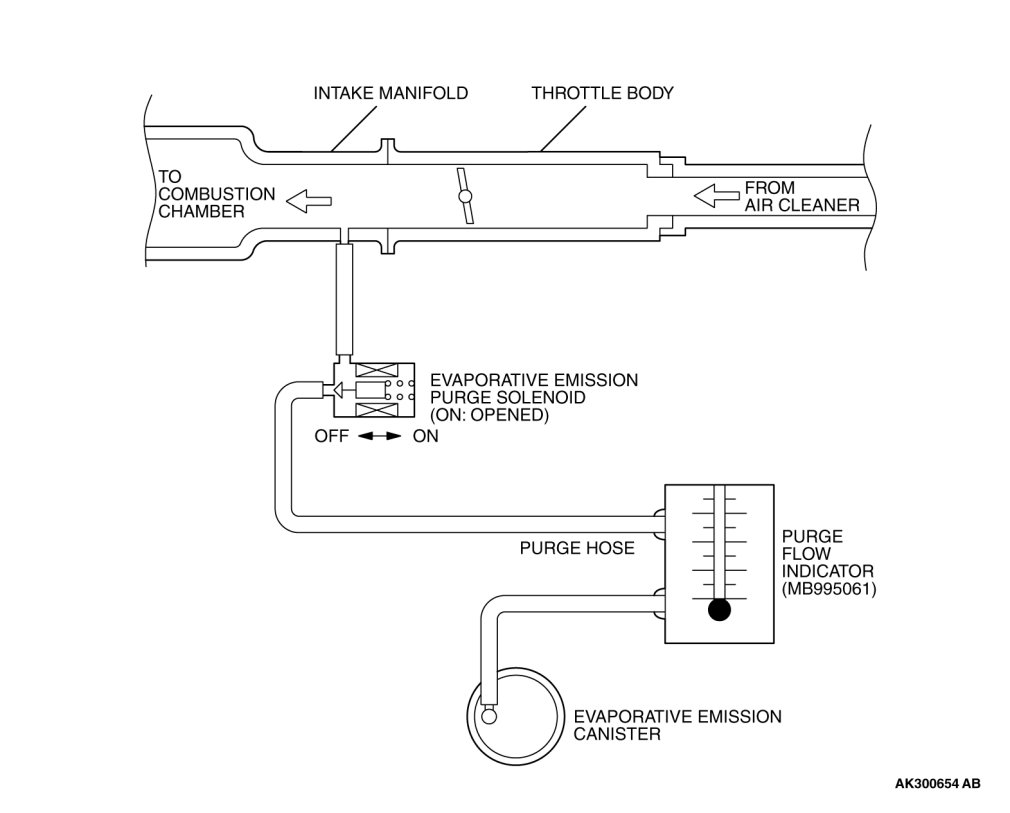 INTAKE MANIFOLD

THROTTLE BODY

TO COMBUSTION CHAMBER

FROM AIR CLEANER

EVAPORATIVE EMISSION PURGE SOLENOID (ON: OPENED)

OFF ON

PURGE HOSE

PURGE FLOW INDICATOR (MB995061)

EVAPORATIVE EMISSION CANISTER

AK300654 AB